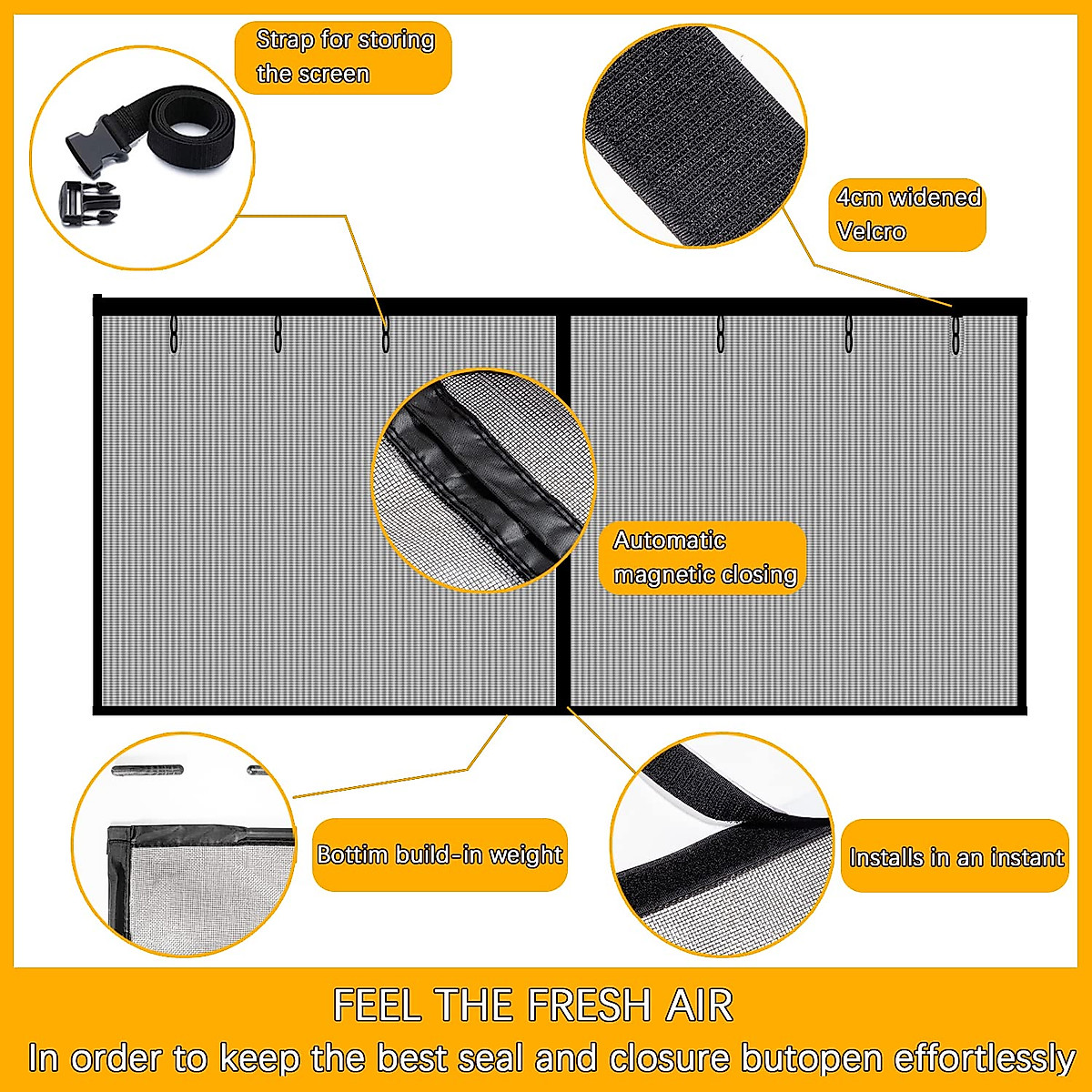 Strap for storing the screen

4cm widened Velcro

Automatic magnetic closing

Bottim build-in weight

Installs in an instant

FEEL THE FRESH AIR

In order to keep the best seal and closure butopen effortlessly