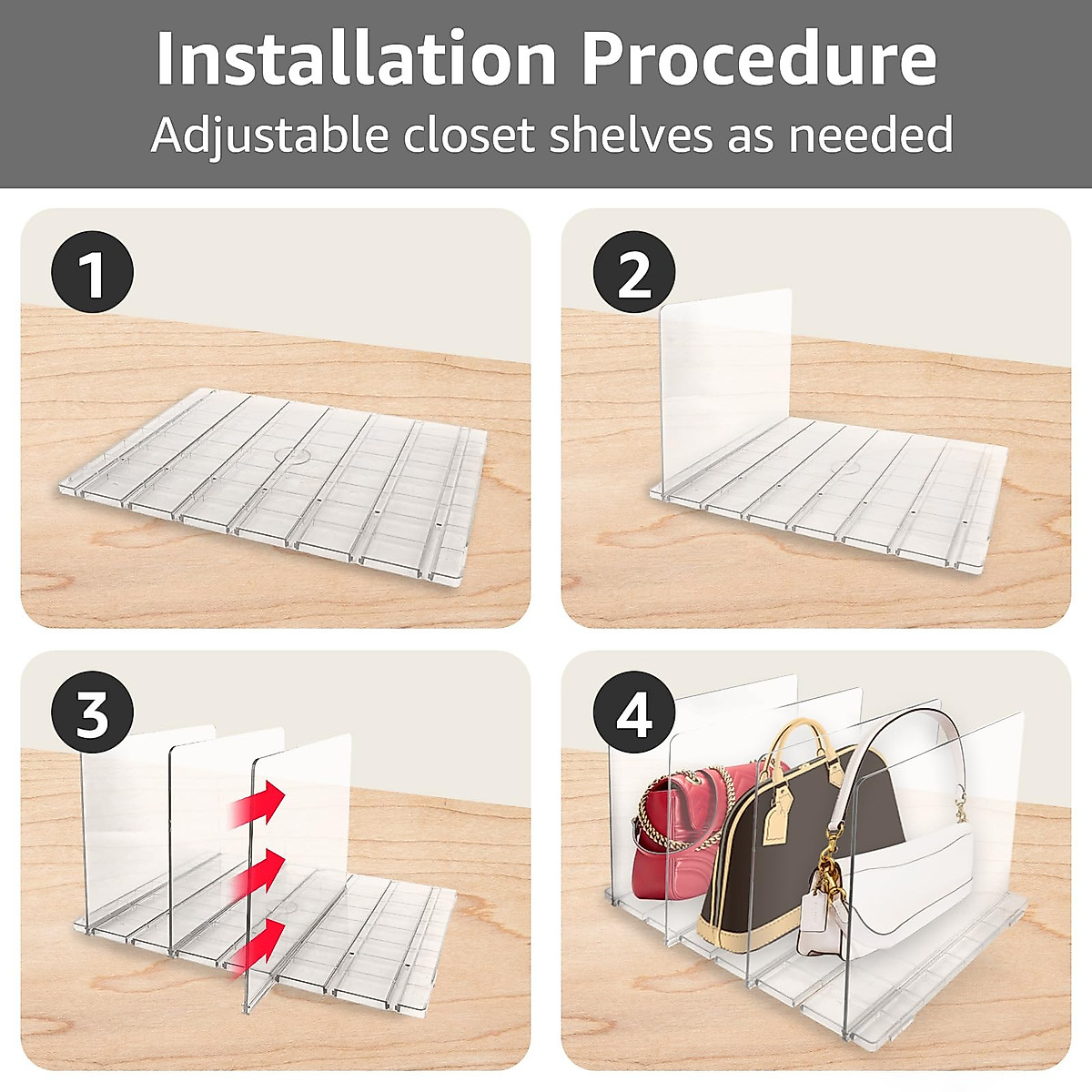 Installation Procedure
Adjustable closet shelves as needed

1

2

3

4