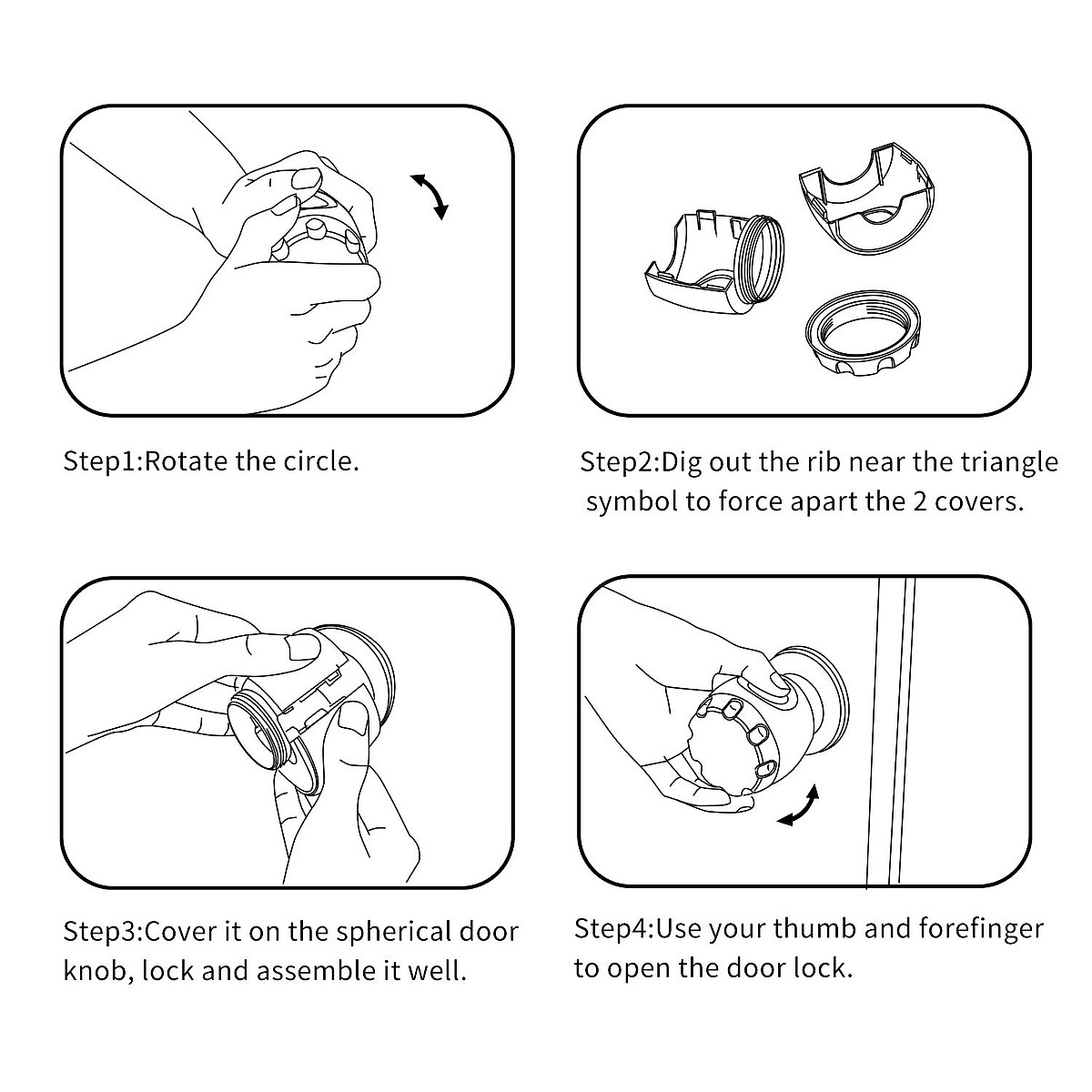 Step1:Rotate the circle.

Step2:Dig out the rib near the triangle symbol to force apart the 2 covers.

Step3:Cover it on the spherical door knob, lock and assemble it well.

Step4:Use your thumb and forefinger to open the door lock.