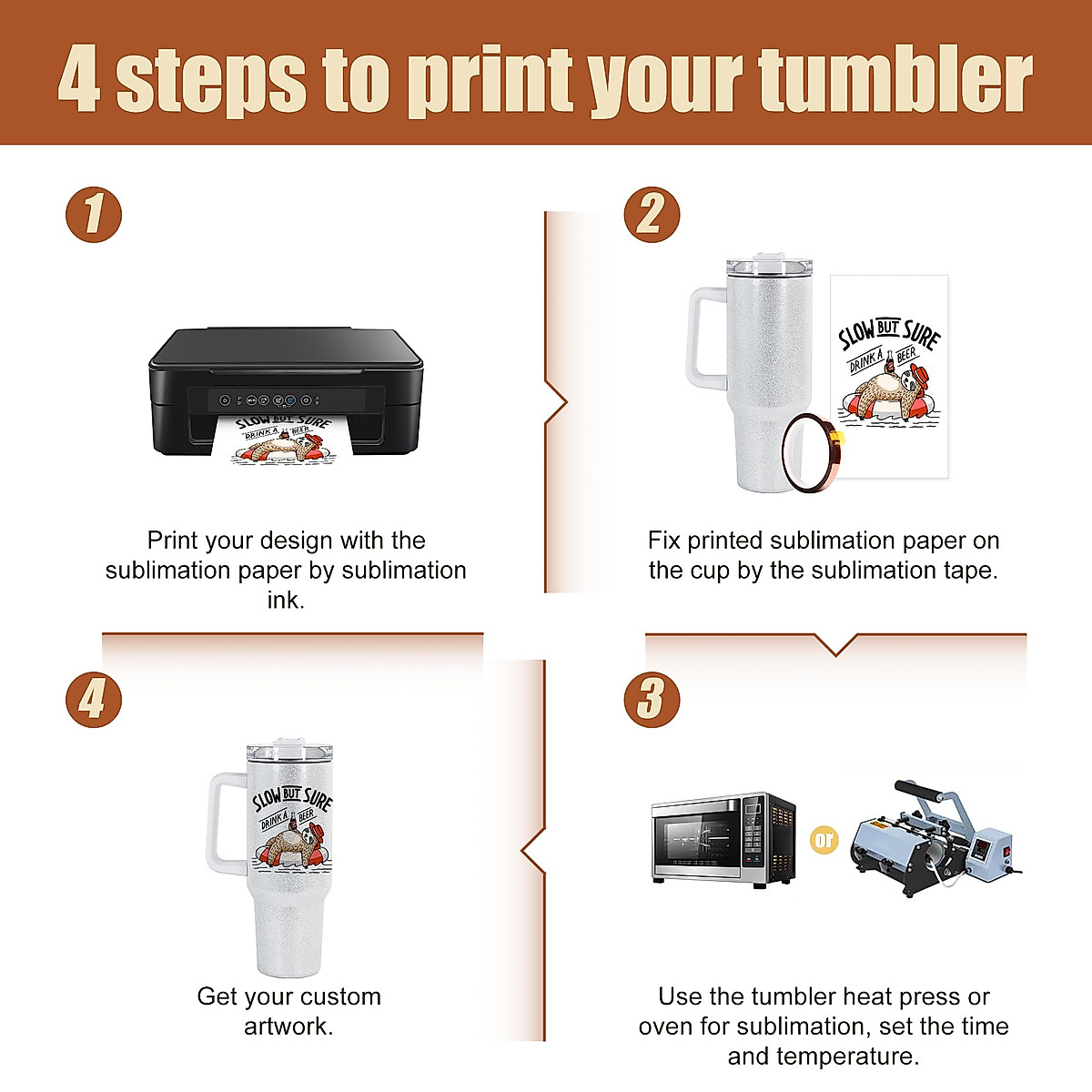 4 steps to print your tumbler

1

SLOW BUT SURE DRINK A BEER

Print your design with the sublimation paper by sublimation ink.

2

SLOW BUT SURE DRINK A BEER

Fix printed sublimation paper on the cup by the sublimation tape.

4

SLOW BUT SURE DRINK A BEER

Get your custom artwork.

3

or

Use the tumbler heat press or oven for sublimation, set the time and temperature.