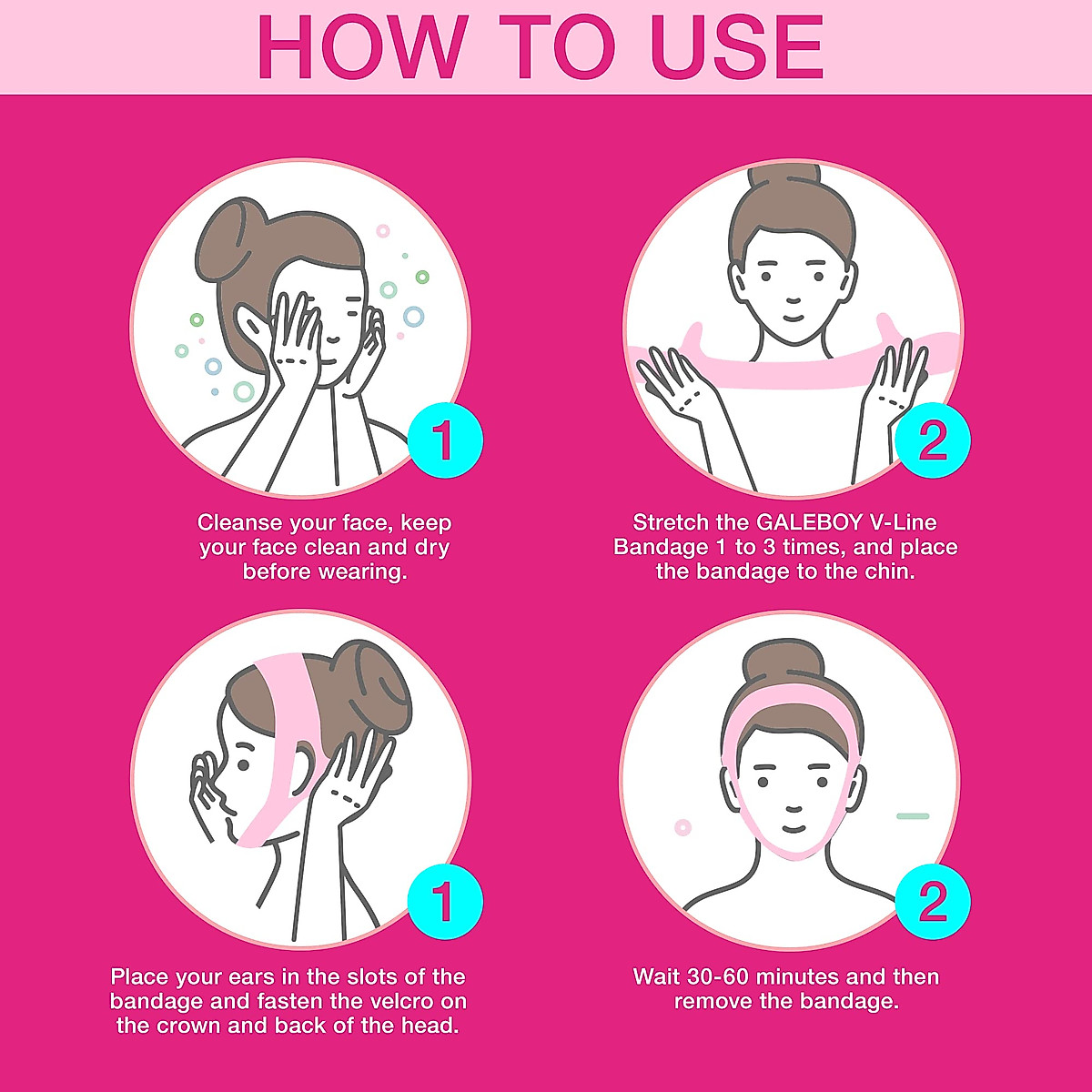 HOW TO USE

1

Cleanse your face, keep your face clean and dry before wearing.

2

Stretch the GALEBOY V-Line Bandage 1 to 3 times, and place the bandage to the chin.

1

Place your ears in the slots of the bandage and fasten the velcro on the crown and back of the head.

2

Wait 30-60 minutes and then remove the bandage.