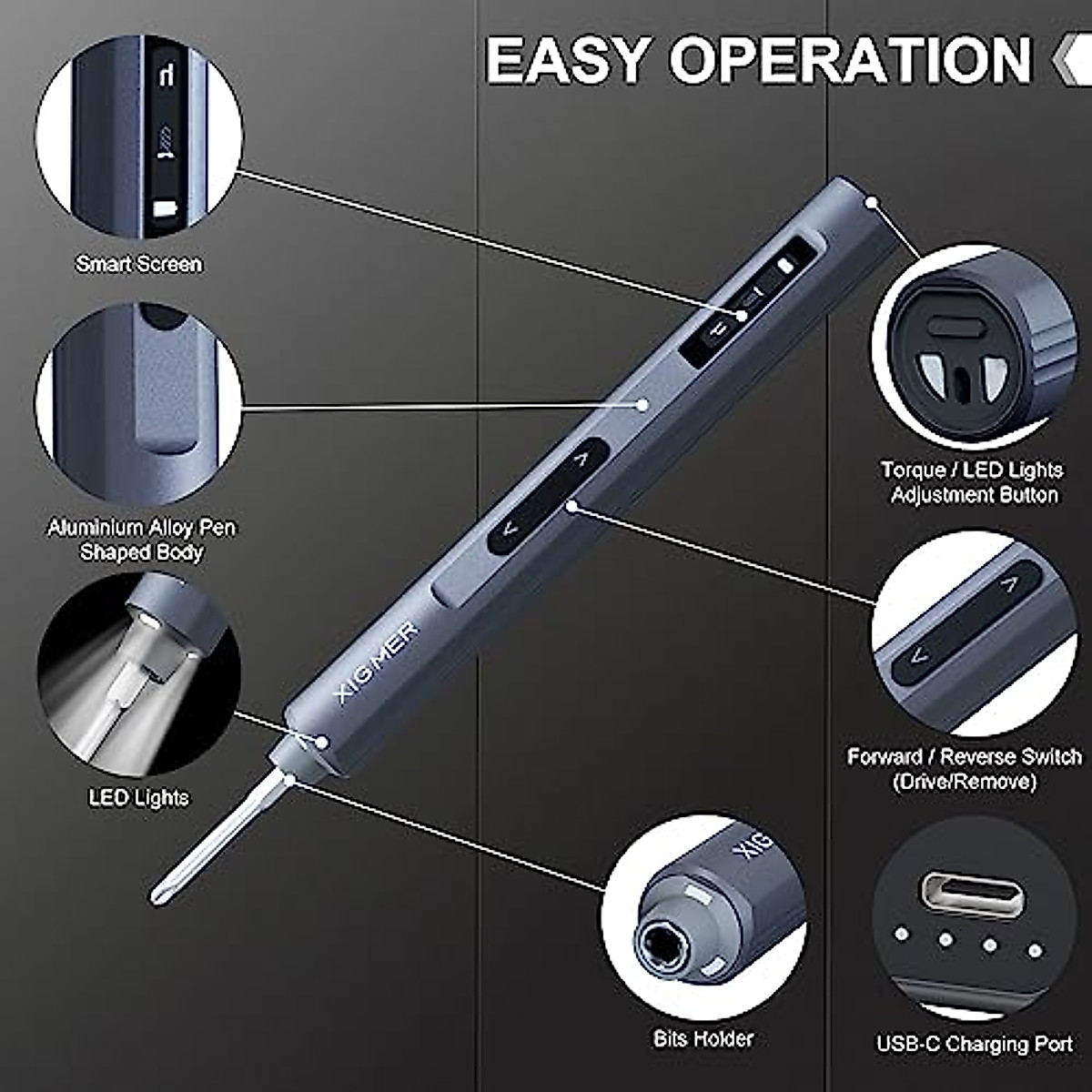 EASY OPERATION

Smart Screen

Aluminium Alloy Pen Shaped Body

LED Lights

XIGMER

Torque / LED Lights Adjustment Button

Forward / Reverse Switch (Drive/Remove)

XIG

Bits Holder

USB-C Charging Port