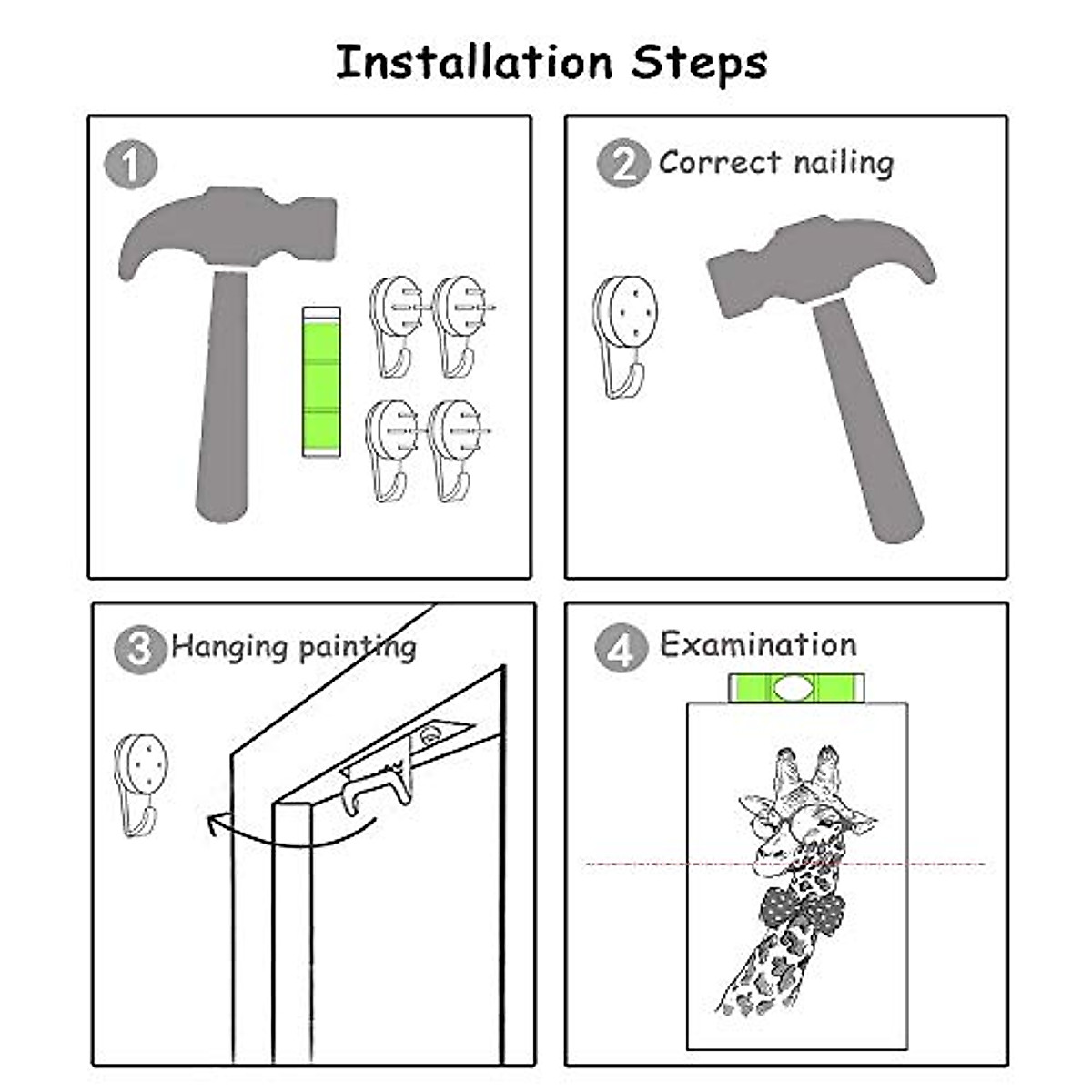 Installation Steps

1

2 Correct nailing

3 Hanging painting

4 Examination