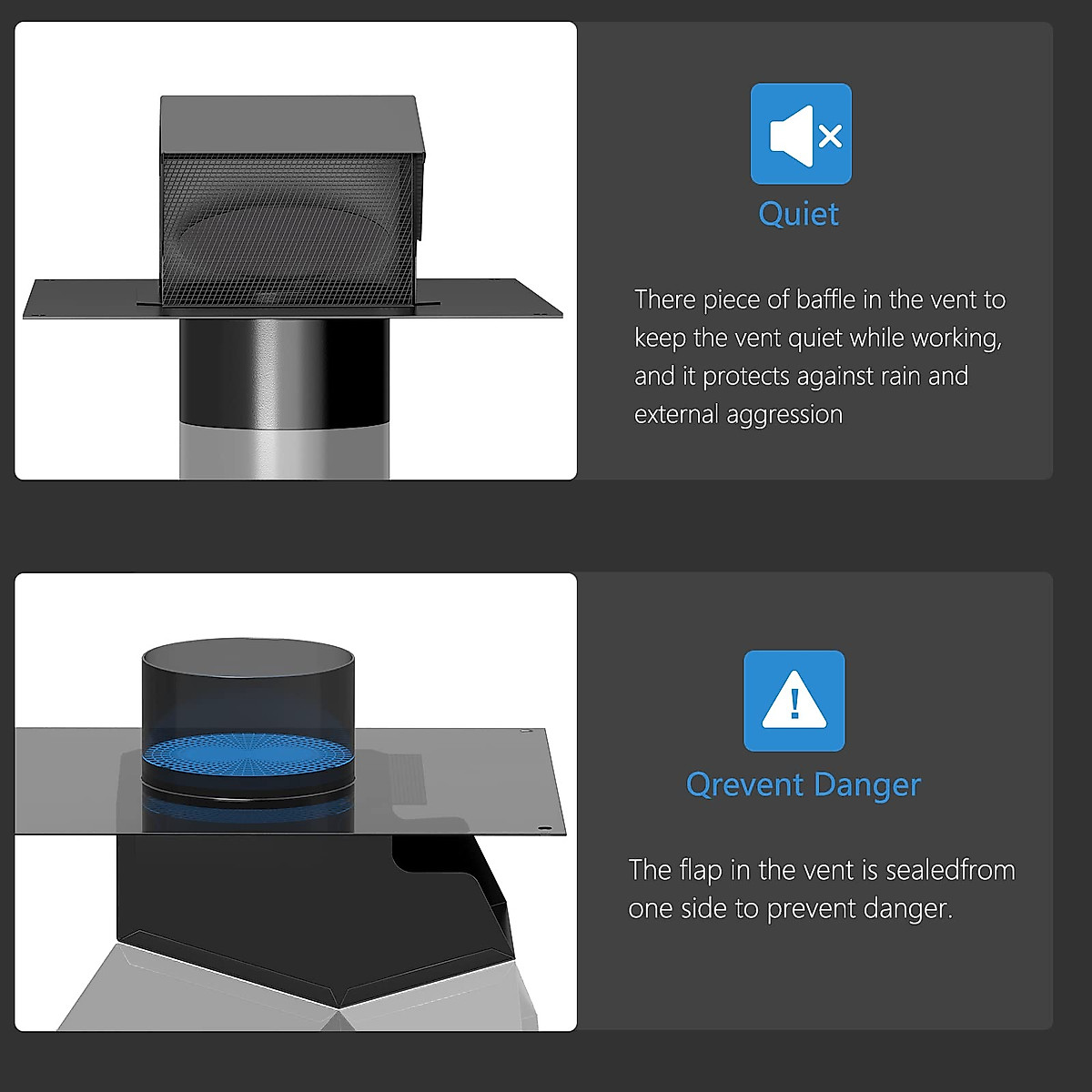 Quiet

There piece of baffle in the vent to keep the vent quiet while working, and it protects against rain and external aggression

Qrevent Danger

The flap in the vent is sealedfrom one side to prevent danger.