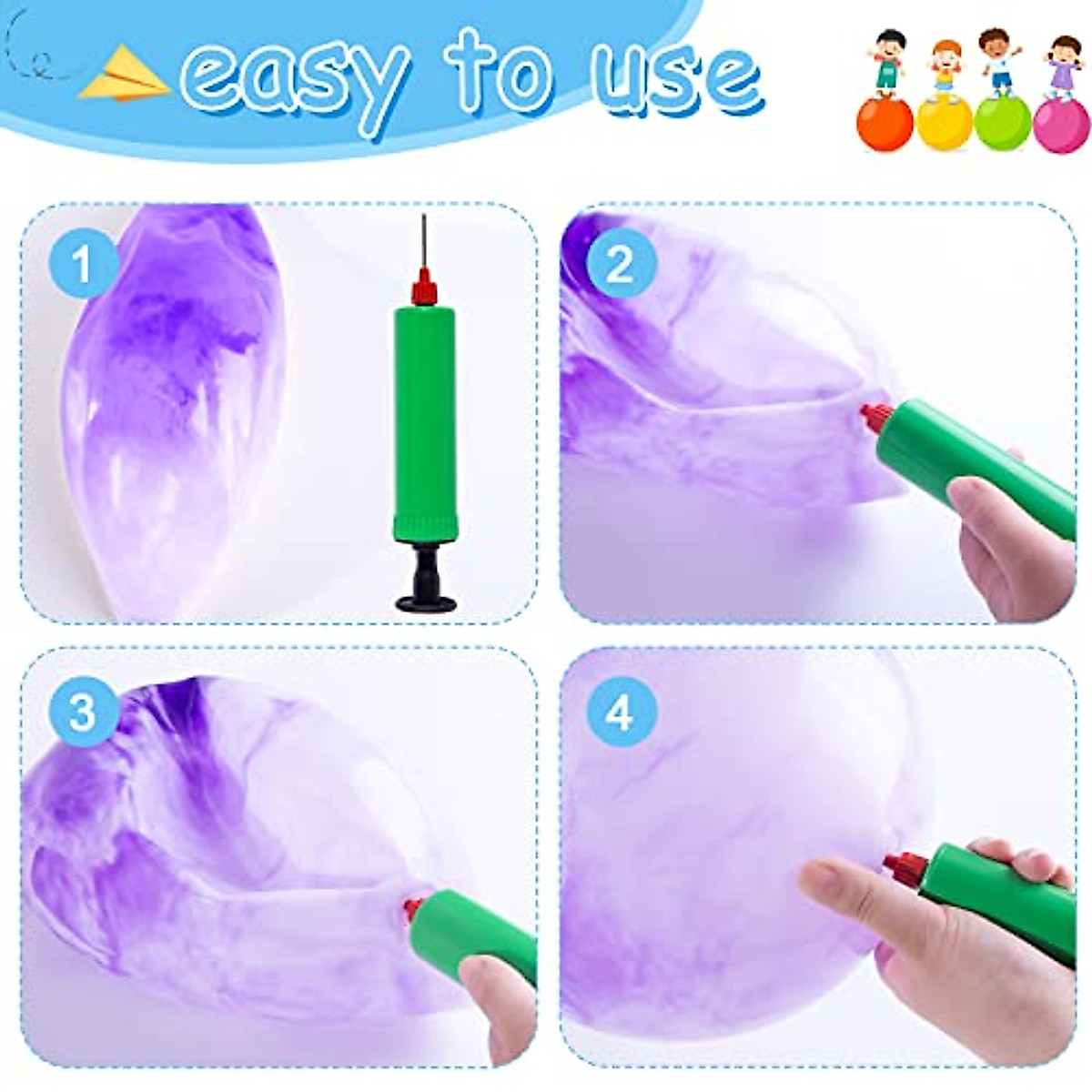 easy to use

1

2

3

4