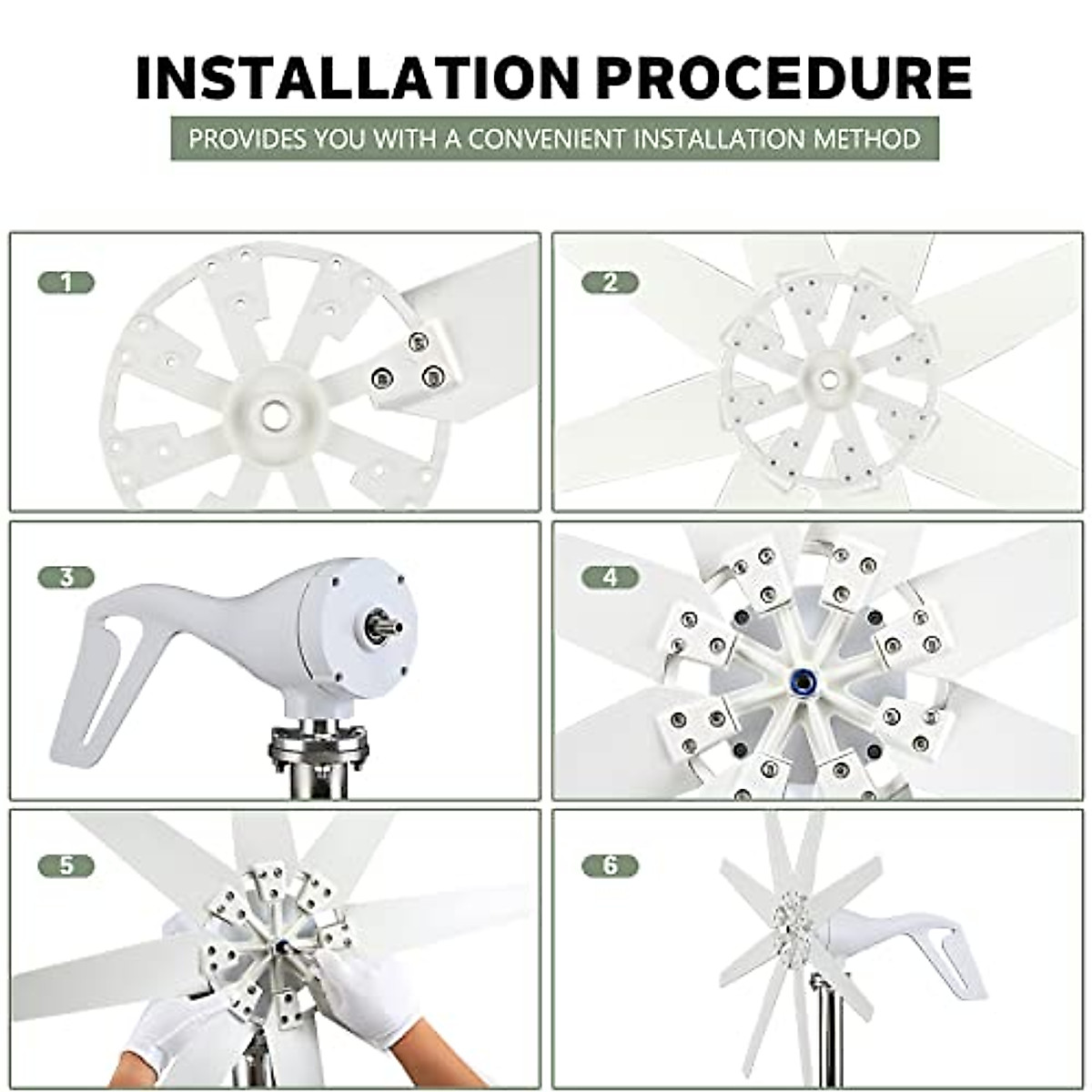 INSTALLATION PROCEDURE

PROVIDES YOU WITH A CONVENIENT INSTALLATION METHOD

1

2

3

4

5

6