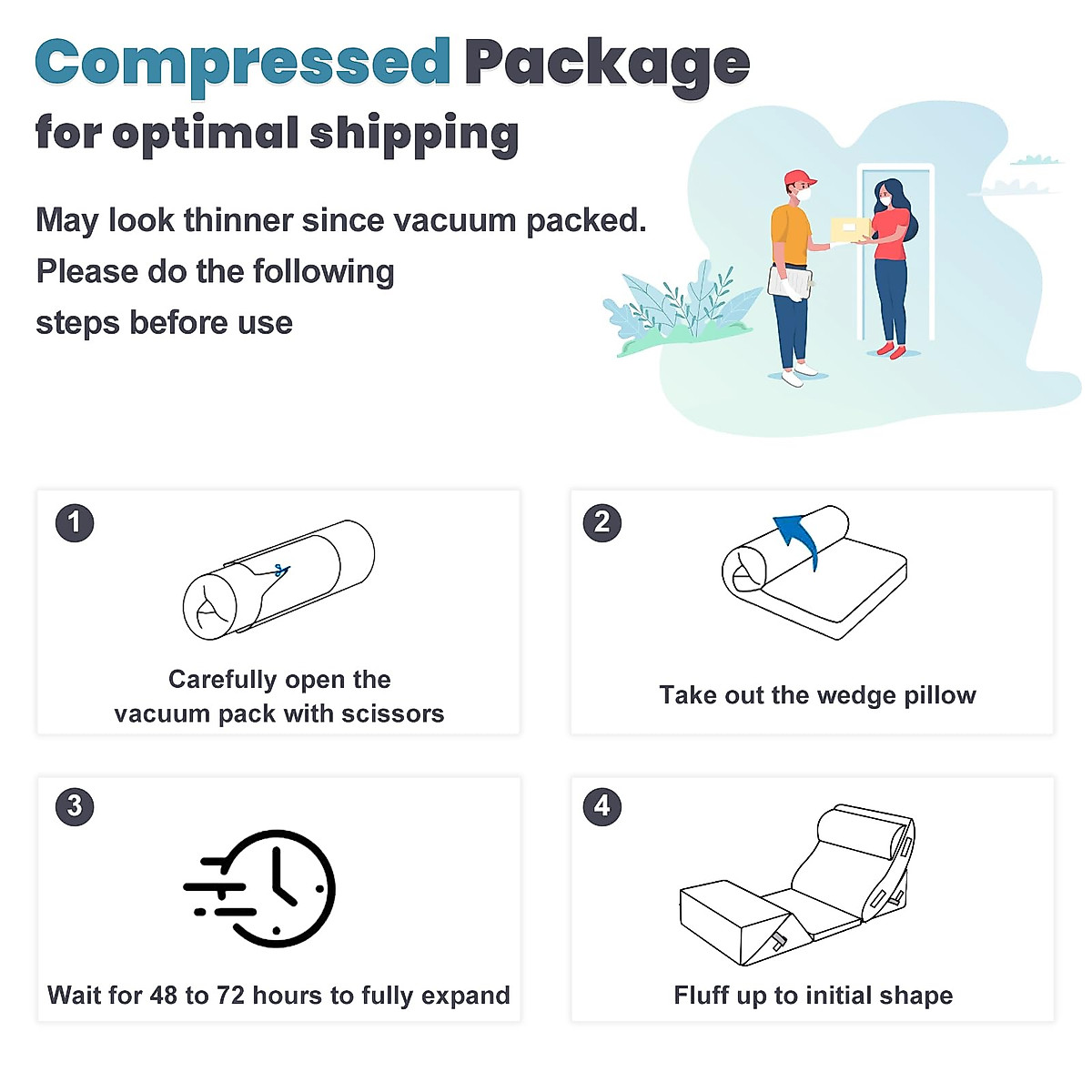 Compressed Package
for optimal shipping

May look thinner since vacuum packed.
Please do the following
steps before use

1
Carefully open the vacuum pack with scissors

2
Take out the wedge pillow

3
Wait for 48 to 72 hours to fully expand

4
Fluff up to initial shape