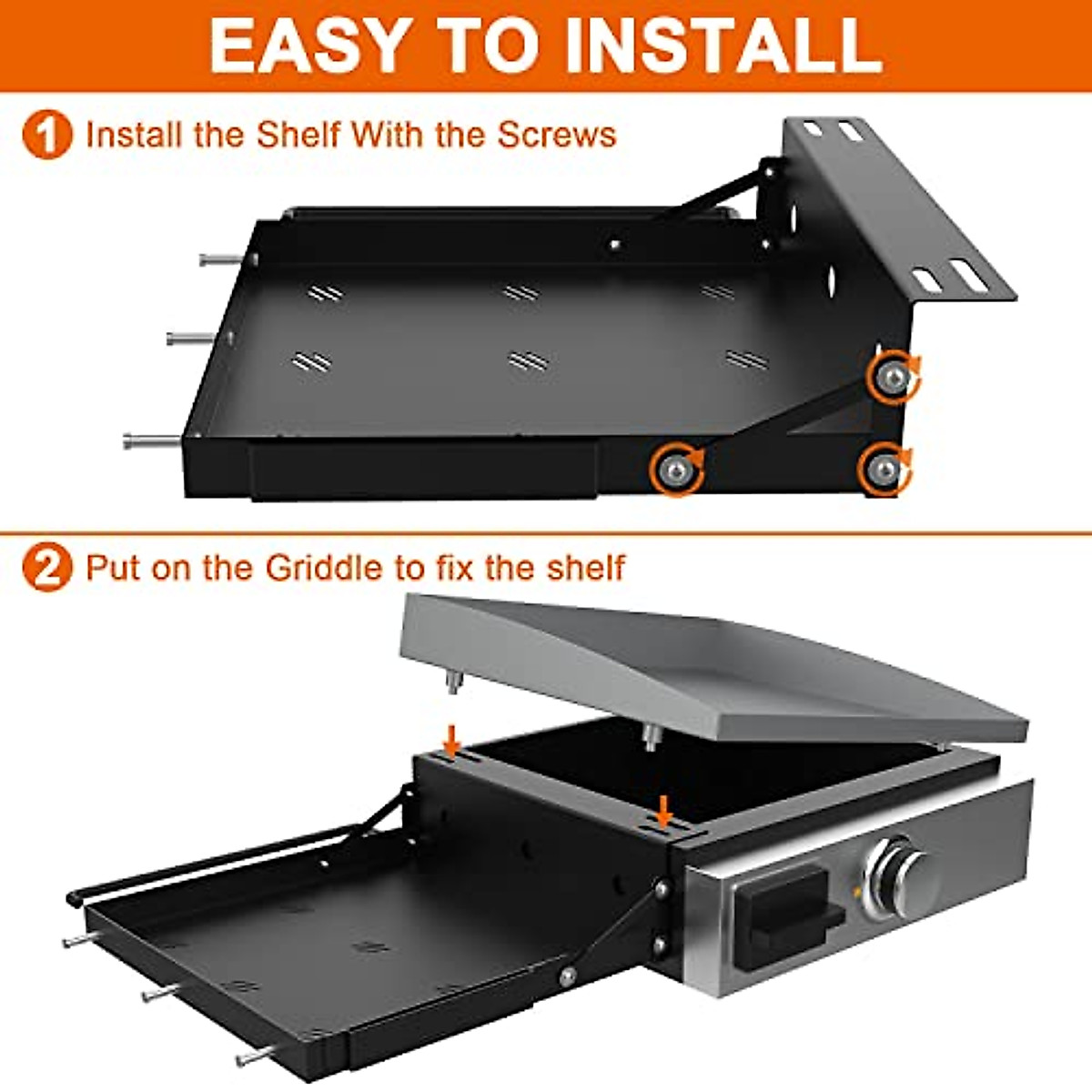 EASY TO INSTALL

1 Install the Shelf With the Screws

2 Put on the Griddle to fix the shelf