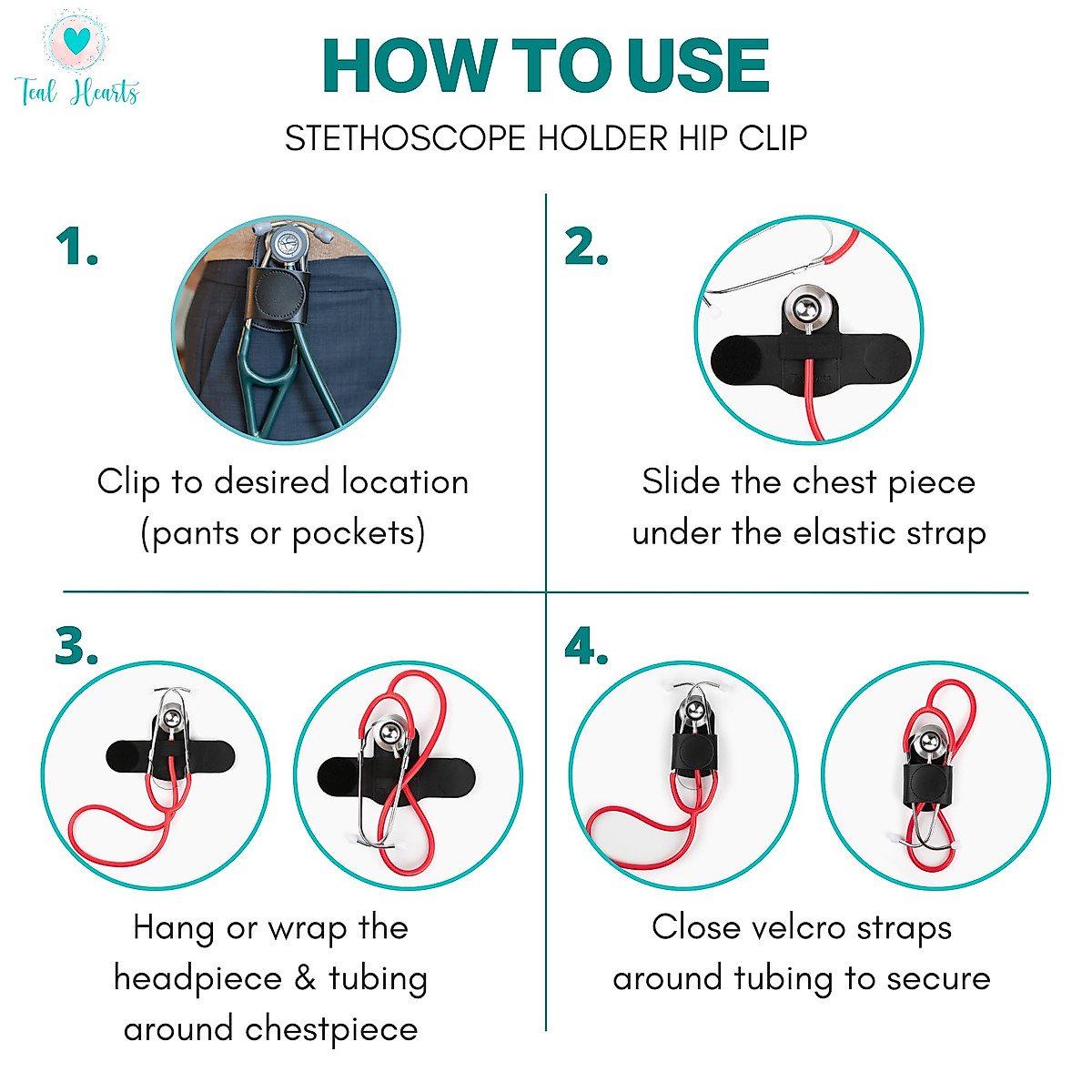 Teal Hearts

HOW TO USE

STETHOSCOPE HOLDER HIP CLIP

1.

Clip to desired location (pants or pockets)

2.

Slide the chest piece under the elastic strap

3.

Hang or wrap the headpiece & tubing around chestpiece

4.

Close velcro straps around tubing to secure