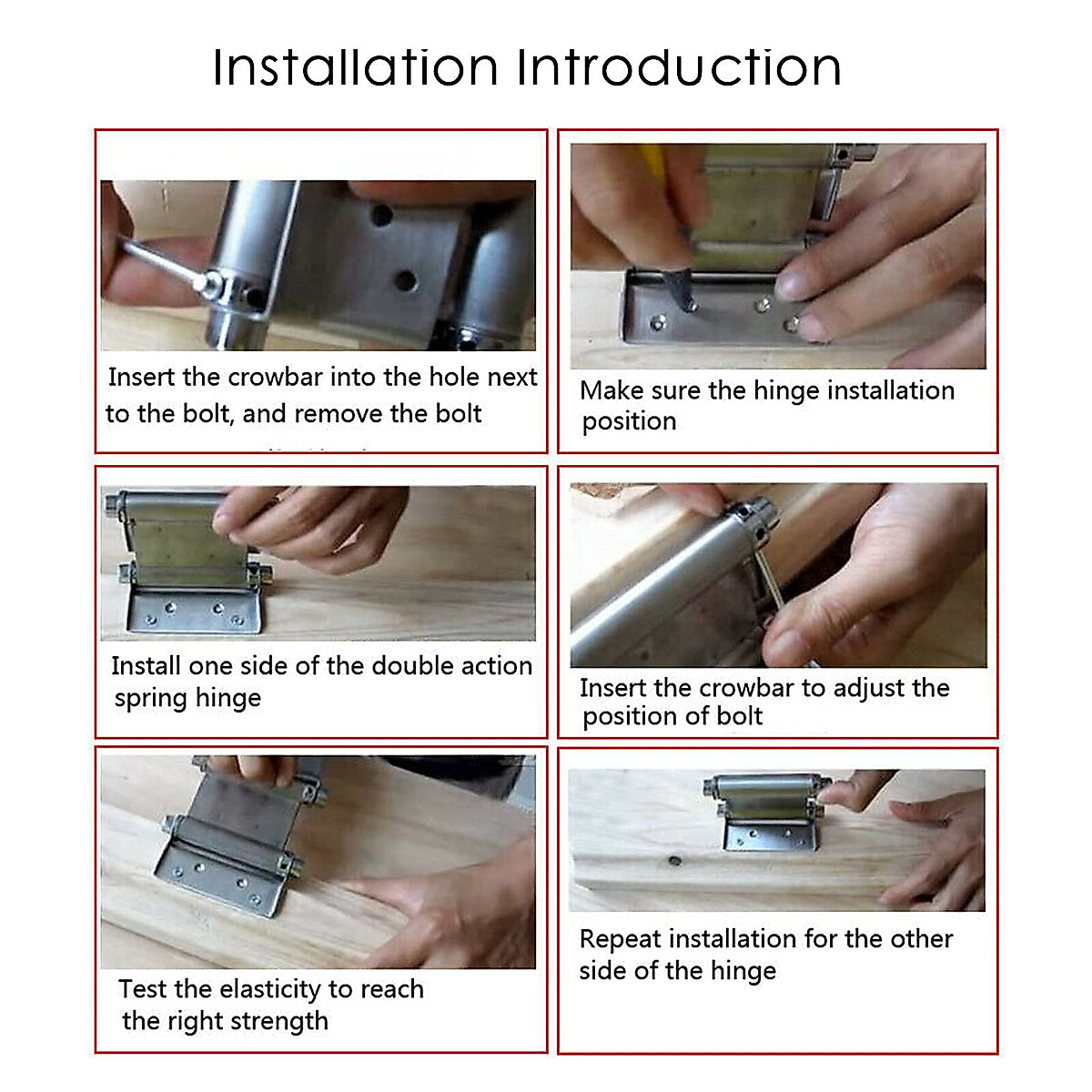 Installation Introduction

Insert the crowbar into the hole next to the bolt, and remove the bolt

Make sure the hinge installation position

Install one side of the double action spring hinge

Insert the crowbar to adjust the position of bolt

Test the elasticity to reach the right strength

Repeat installation for the other side of the hinge