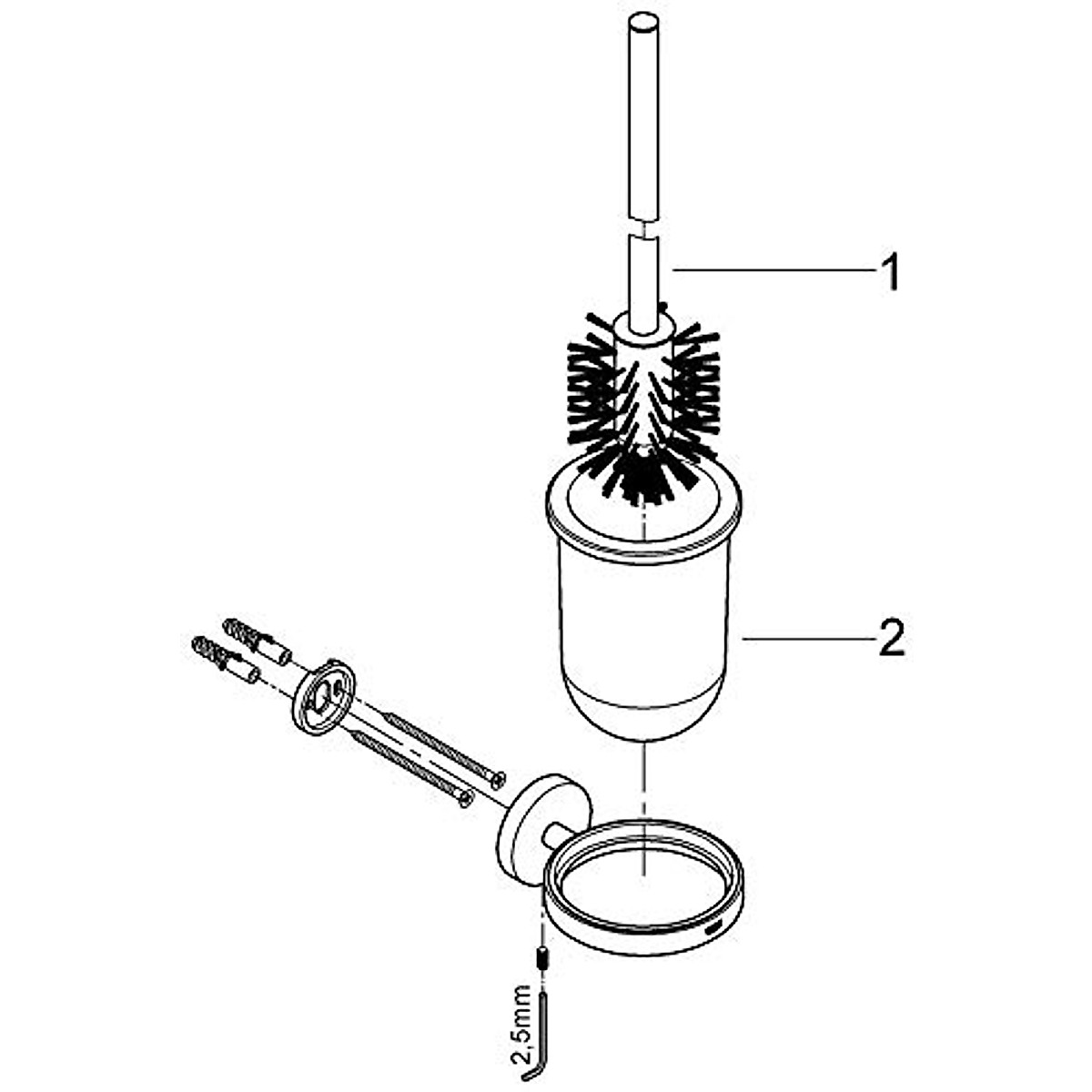 1
2
2,5mm