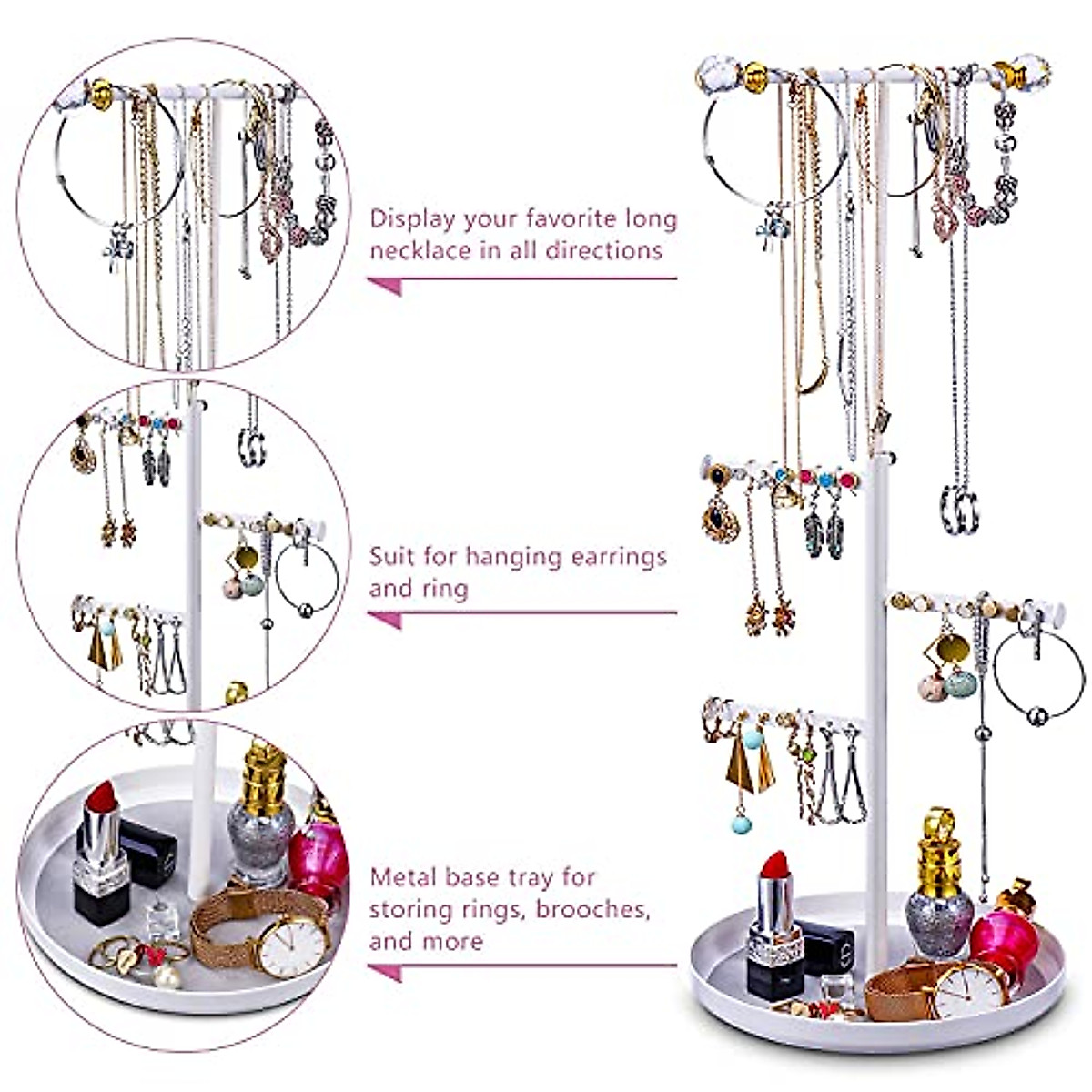 Display your favorite long necklace in all directions

Suit for hanging earrings and ring

Metal base tray for storing rings, brooches, and more