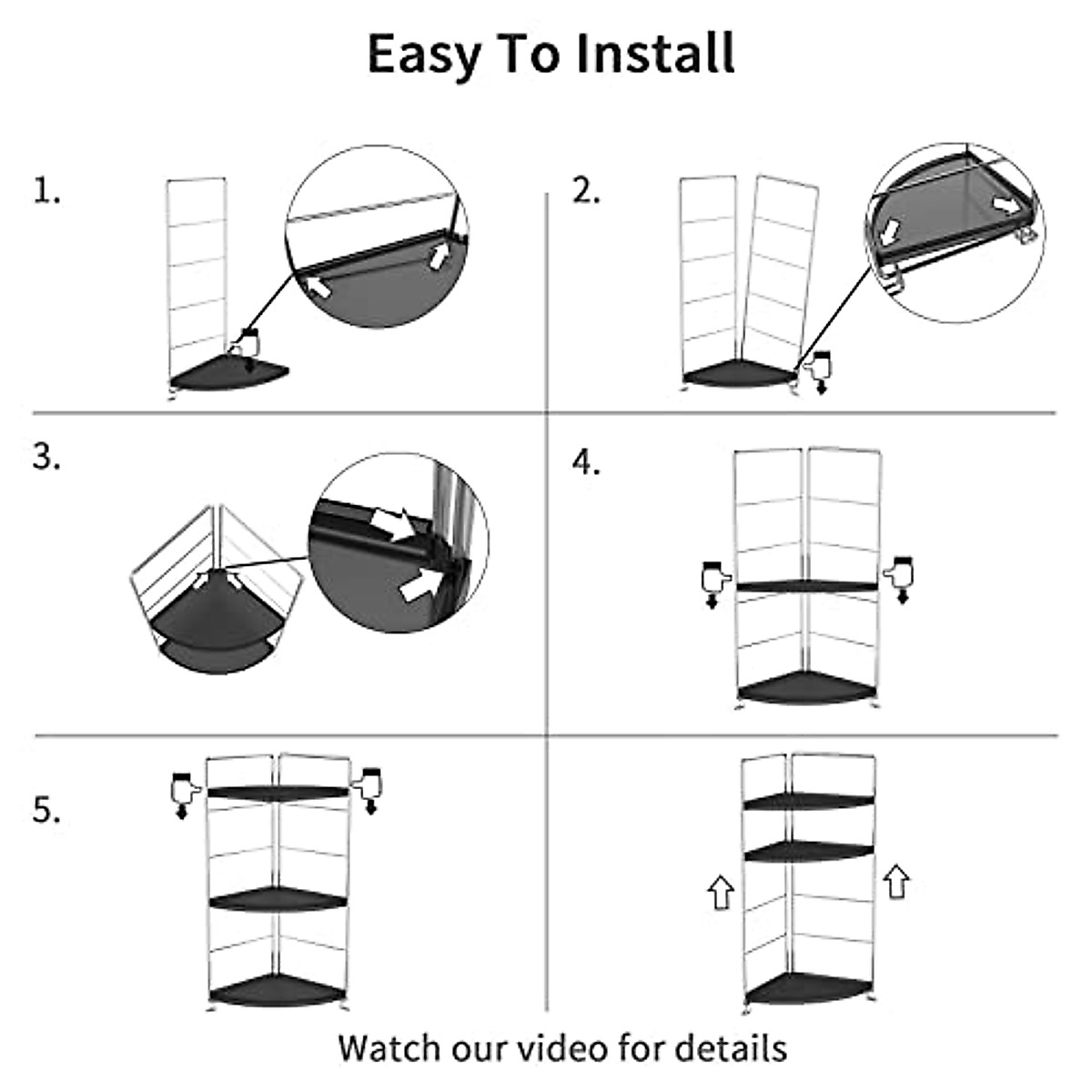 Easy To Install

1.

2.

3.

4.

5.

Watch our video for details