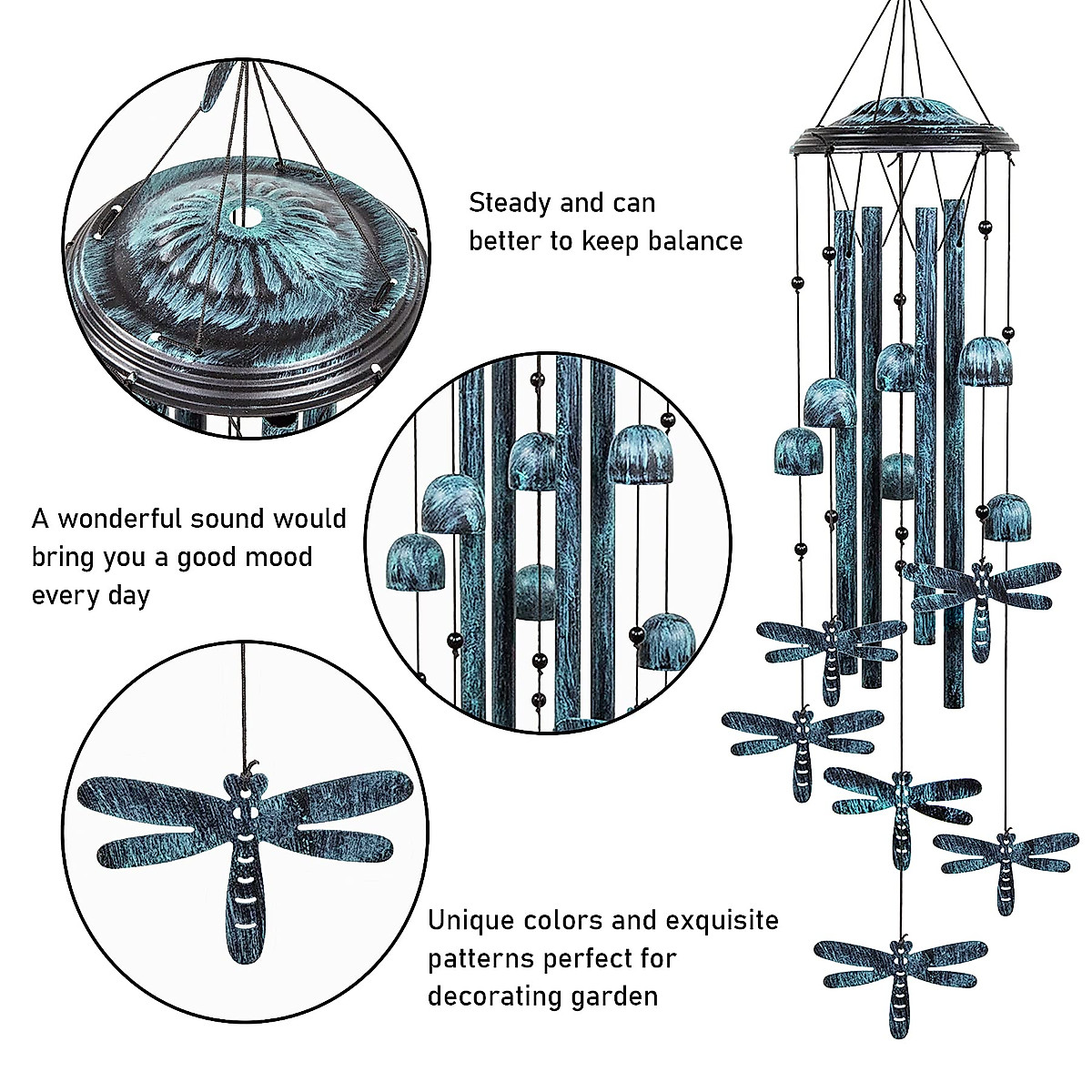 Steady and can better to keep balance

A wonderful sound would bring you a good mood every day

Unique colors and exquisite patterns perfect for decorating garden