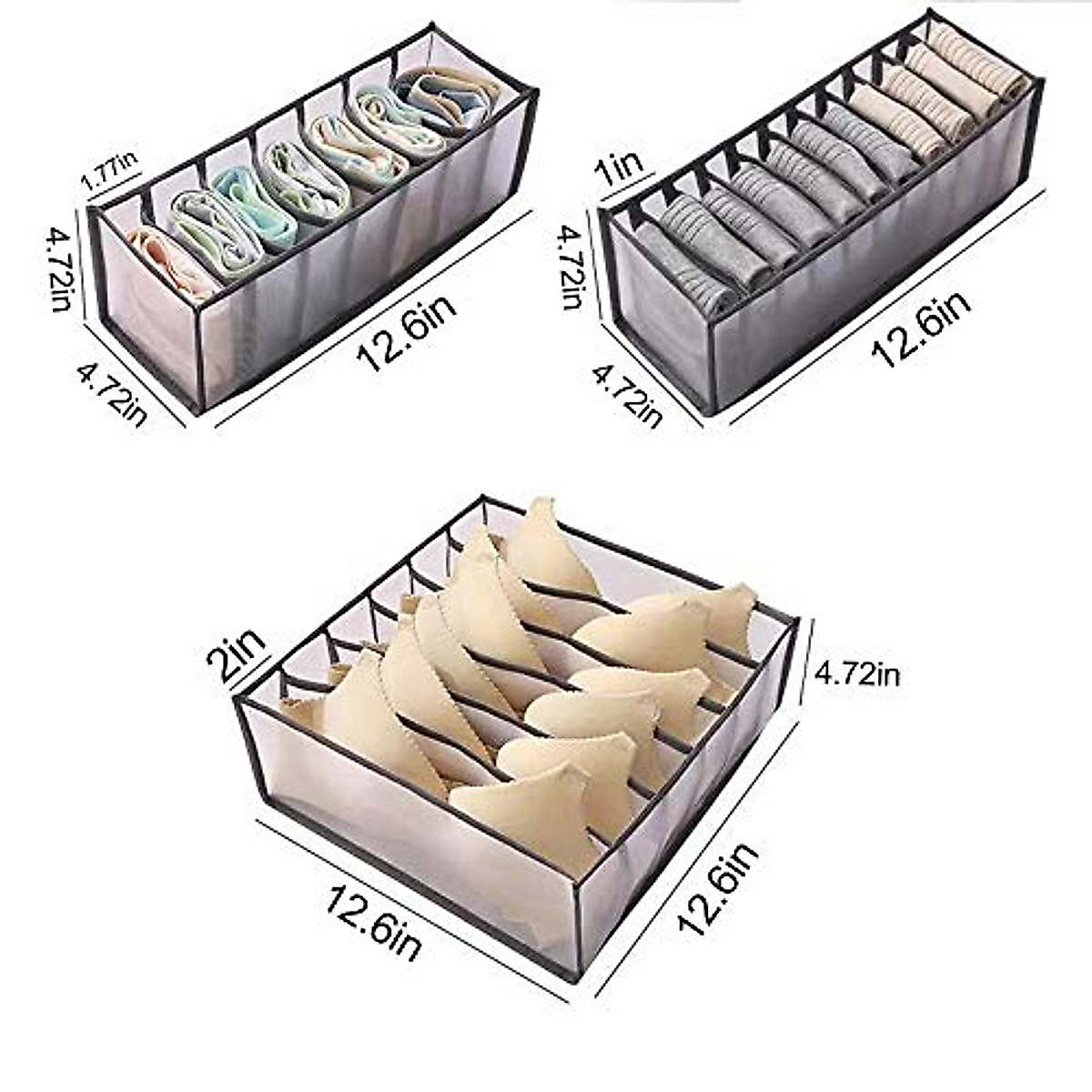 1.77in
4.72in
4.72in
12.6in
1in
4.72in
4.72in
12.6in
2in
4.72in
12.6in
12.6in