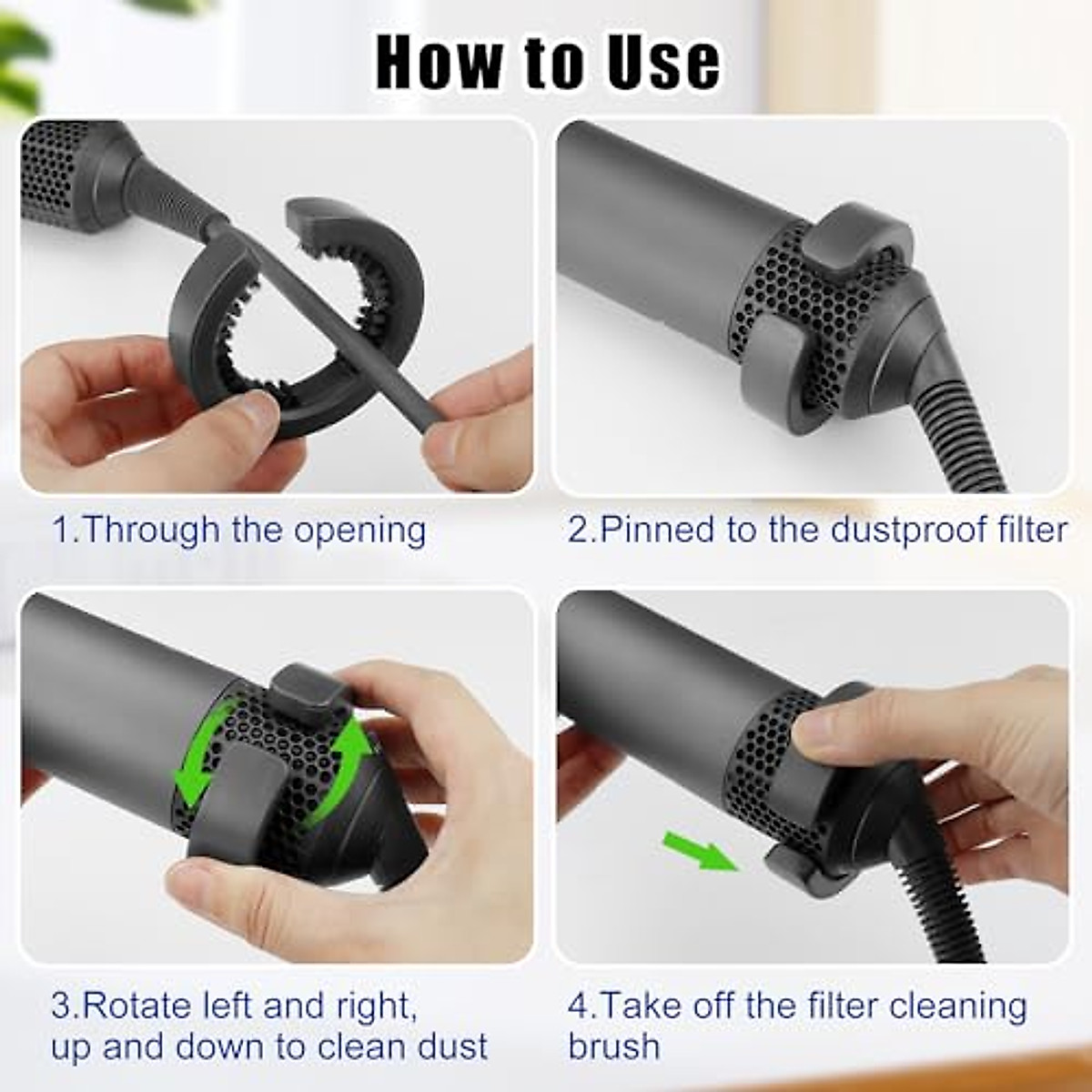 How to Use

1.Through the opening

2.Pinned to the dustproof filter

3.Rotate left and right, up and down to clean dust

4.Take off the filter cleaning brush