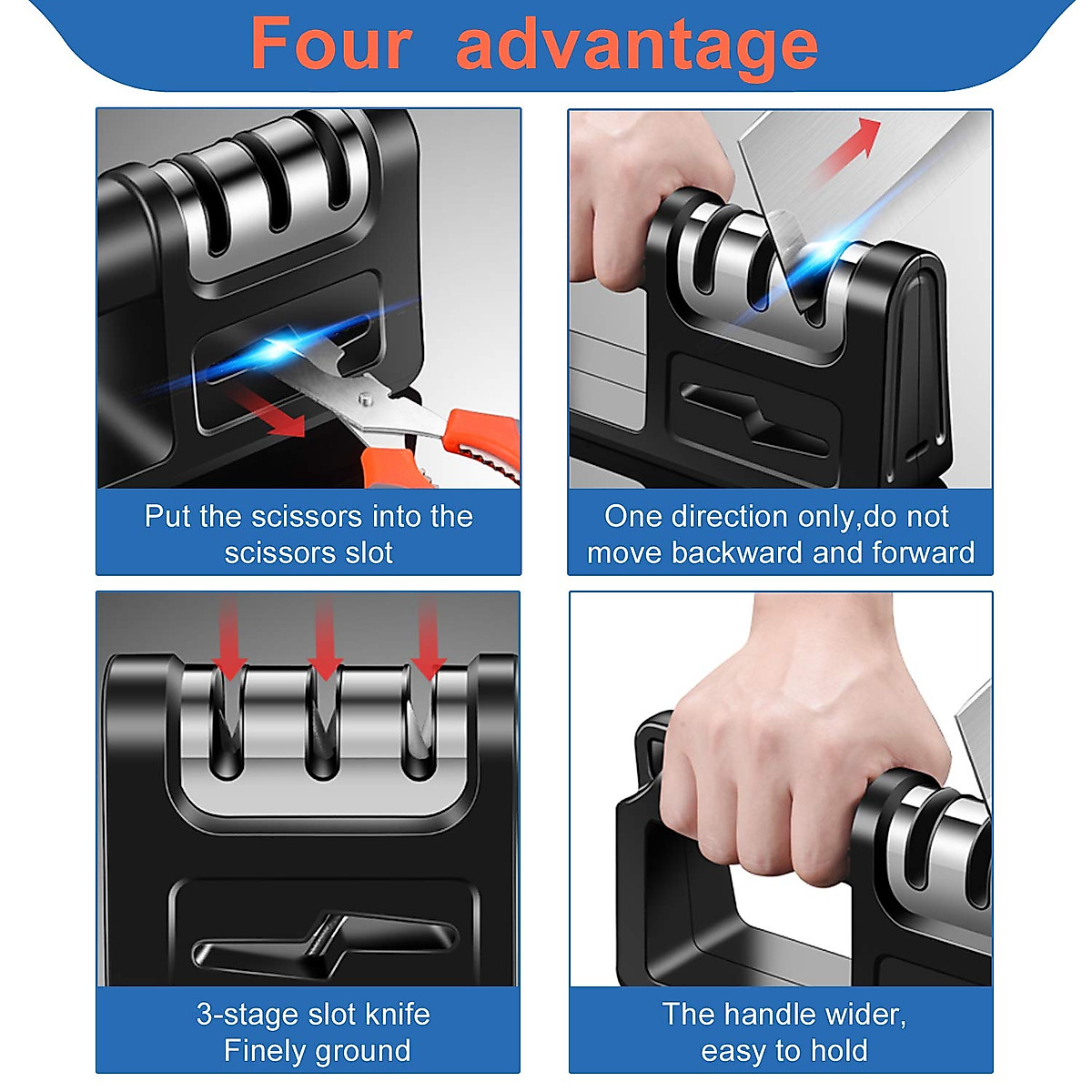 Four advantage

Put the scissors into the scissors slot

One direction only,do not move backward and forward

3-stage slot knife
Finely ground

The handle wider,
easy to hold