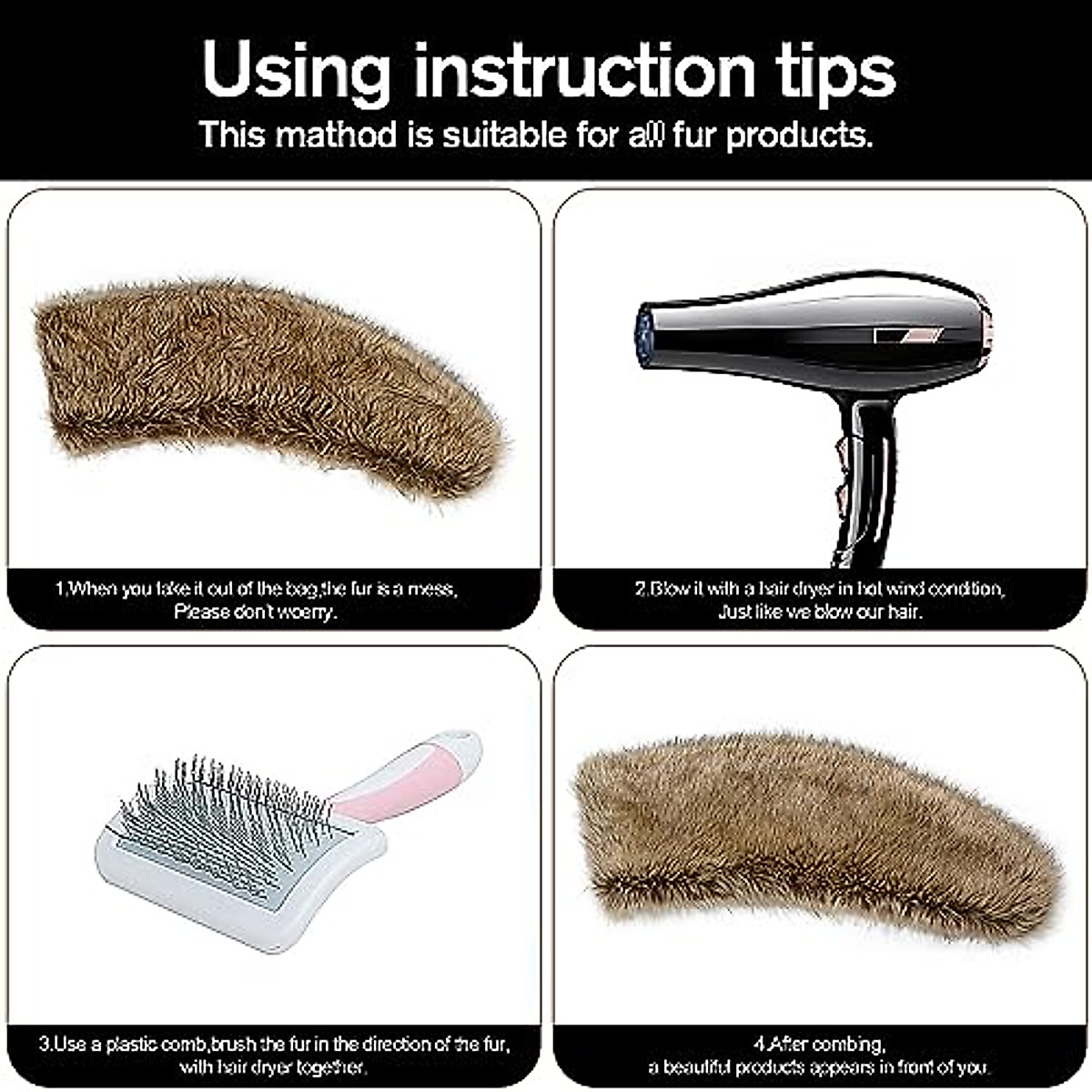 Using instruction tips
This mathod is suitable for all fur products.

1.When you take it out of the bag,the fur is a mess, Please don't woerry.

2.Blow it with a hair dryer in hot wind condition, Just like we blow our hair.

3.Use a plastic comb,brush the fur in the direction of the fur, with hair dryer together.

4.After combing, a beautiful products appears in front of you.