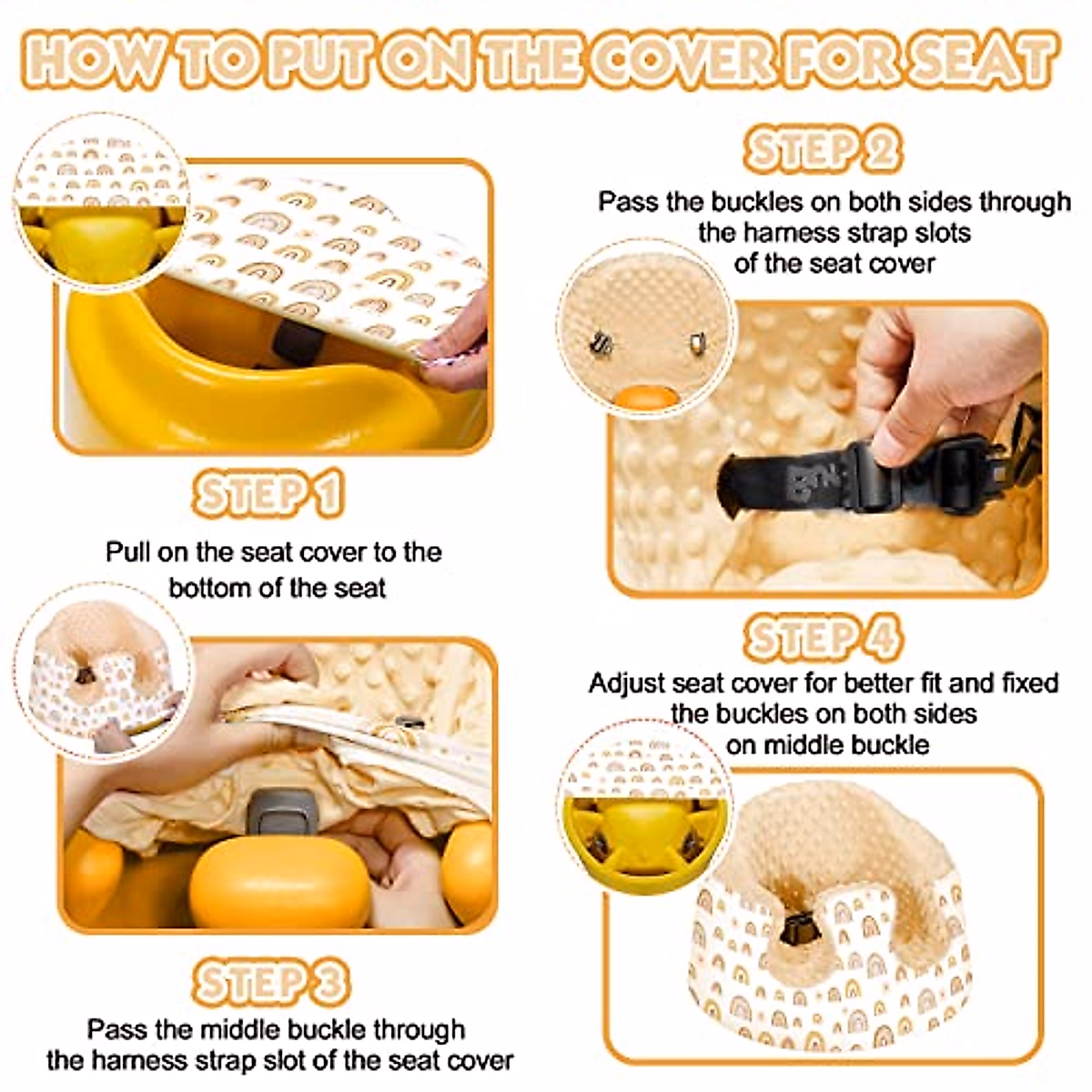 HOW TO PUT ON THE COVER FOR SEAT

STEP 1

Pull on the seat cover to the bottom of the seat

STEP 2

Pass the buckles on both sides through the harness strap slots of the seat cover

STEP 3

Pass the middle buckle through the harness strap slot of the seat cover

STEP 4

Adjust seat cover for better fit and fixed the buckles on both sides on middle buckle