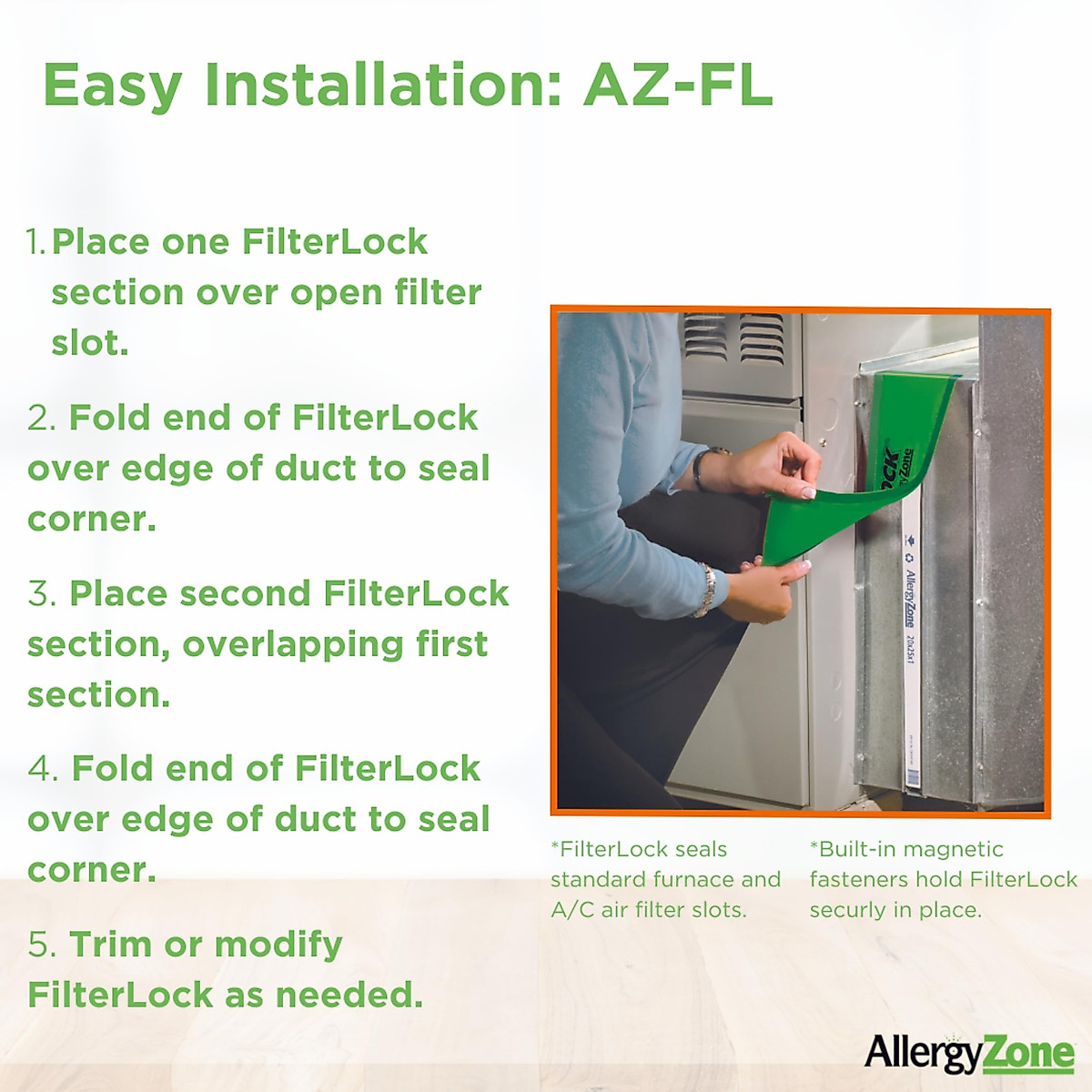 Easy Installation: AZ-FL

1. Place one FilterLock section over open filter slot.

2. Fold end of FilterLock over edge of duct to seal corner.

3. Place second FilterLock section, overlapping first section.

4. Fold end of FilterLock over edge of duct to seal corner.

5. Trim or modify FilterLock as needed.

OCK

AllergyZone

AllergyZone 20x25x1

*FilterLock seals standard furnace and A/C air filter slots.

*Built-in magnetic fasteners hold FilterLock securly in place.

AllergyZone