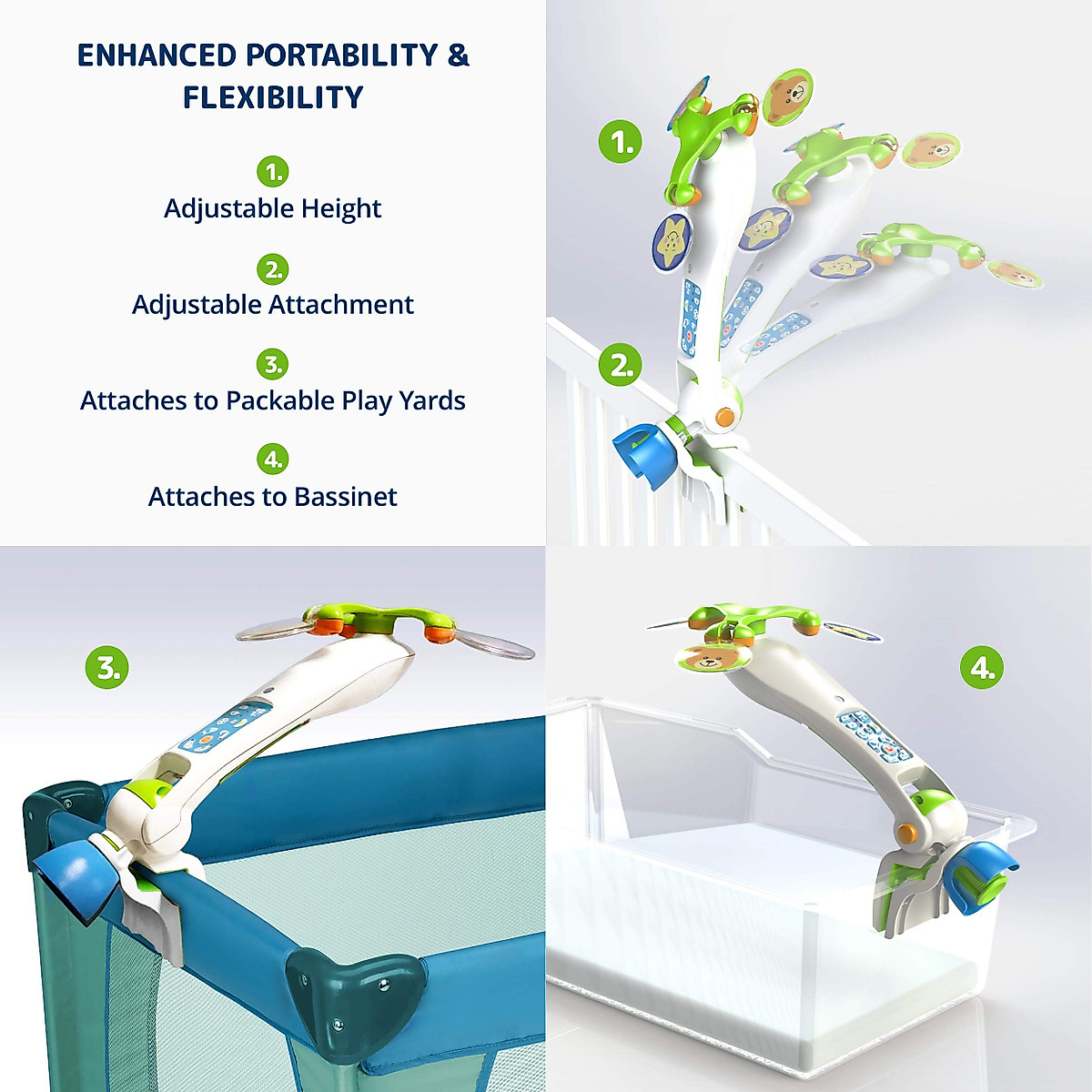 ENHANCED PORTABILITY & FLEXIBILITY

1.
Adjustable Height

2.
Adjustable Attachment

3.
Attaches to Packable Play Yards

4.
Attaches to Bassinet

1.

2.

3.

4.