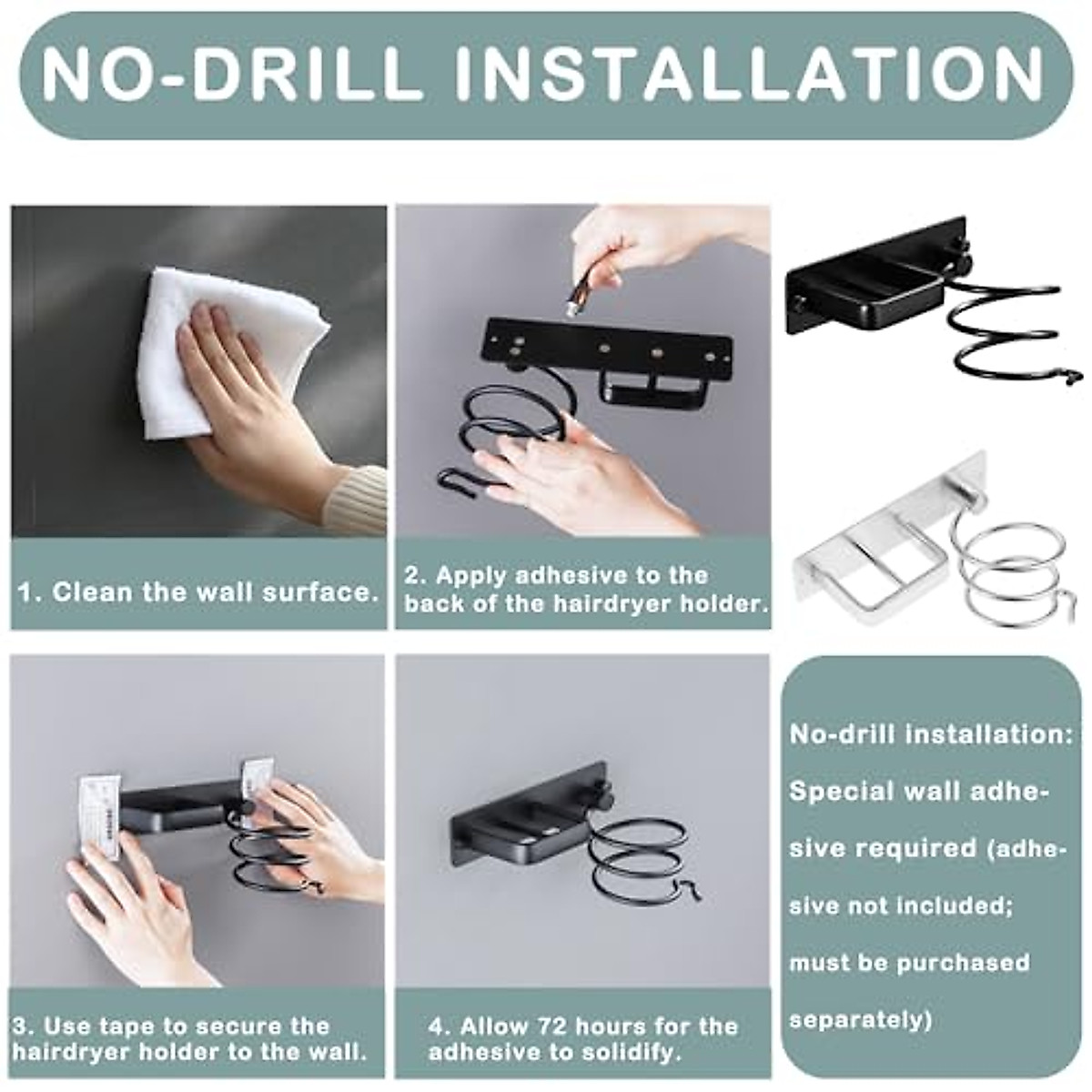 NO-DRILL INSTALLATION

1. Clean the wall surface.

2. Apply adhesive to the back of the hairdryer holder.

3. Use tape to secure the hairdryer holder to the wall.

4. Allow 72 hours for the adhesive to solidify.

No-drill installation: Special wall adhesive required (adhesive not included; must be purchased separately)