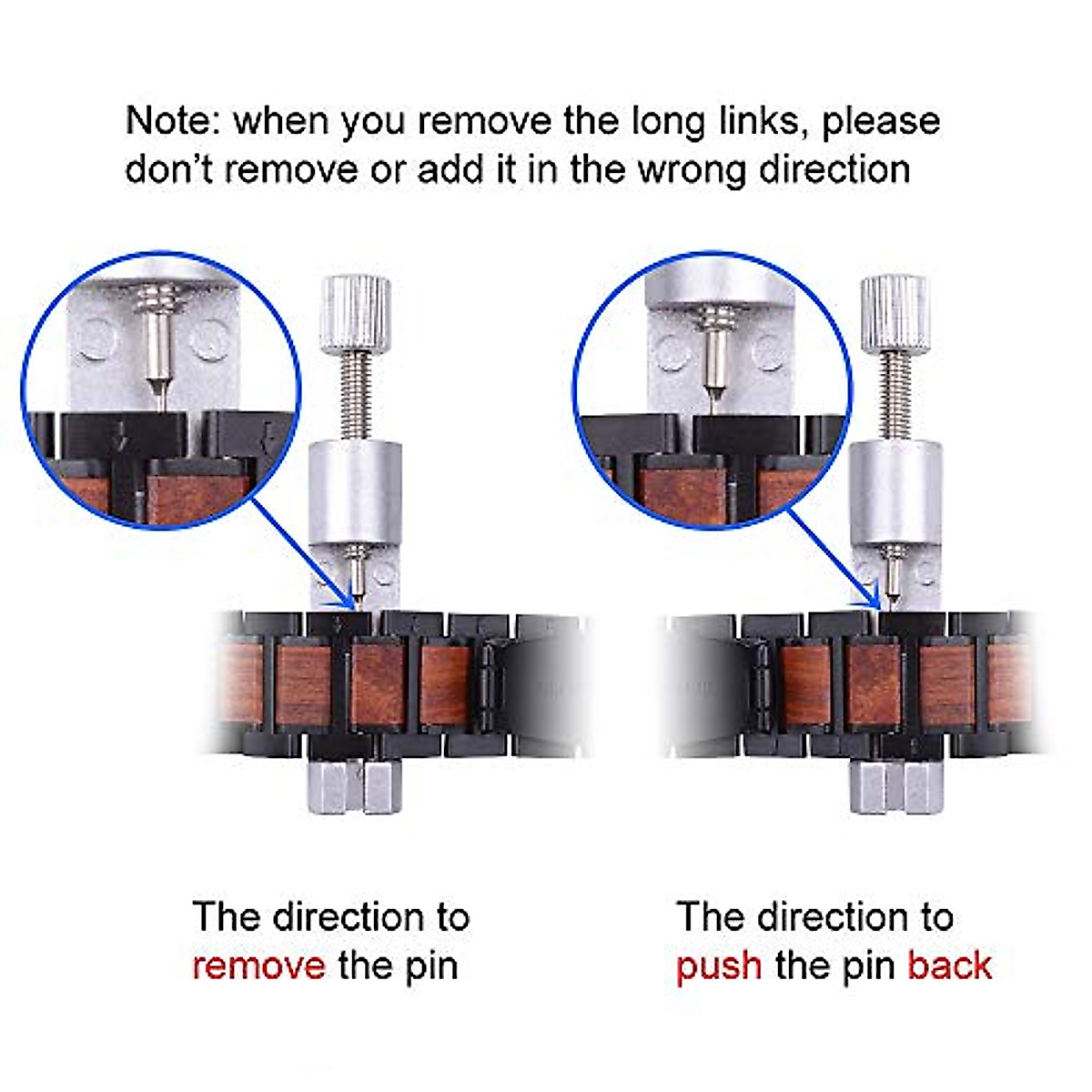 Note: when you remove the long links, please don't remove or add it in the wrong direction

The direction to remove the pin

The direction to push the pin back