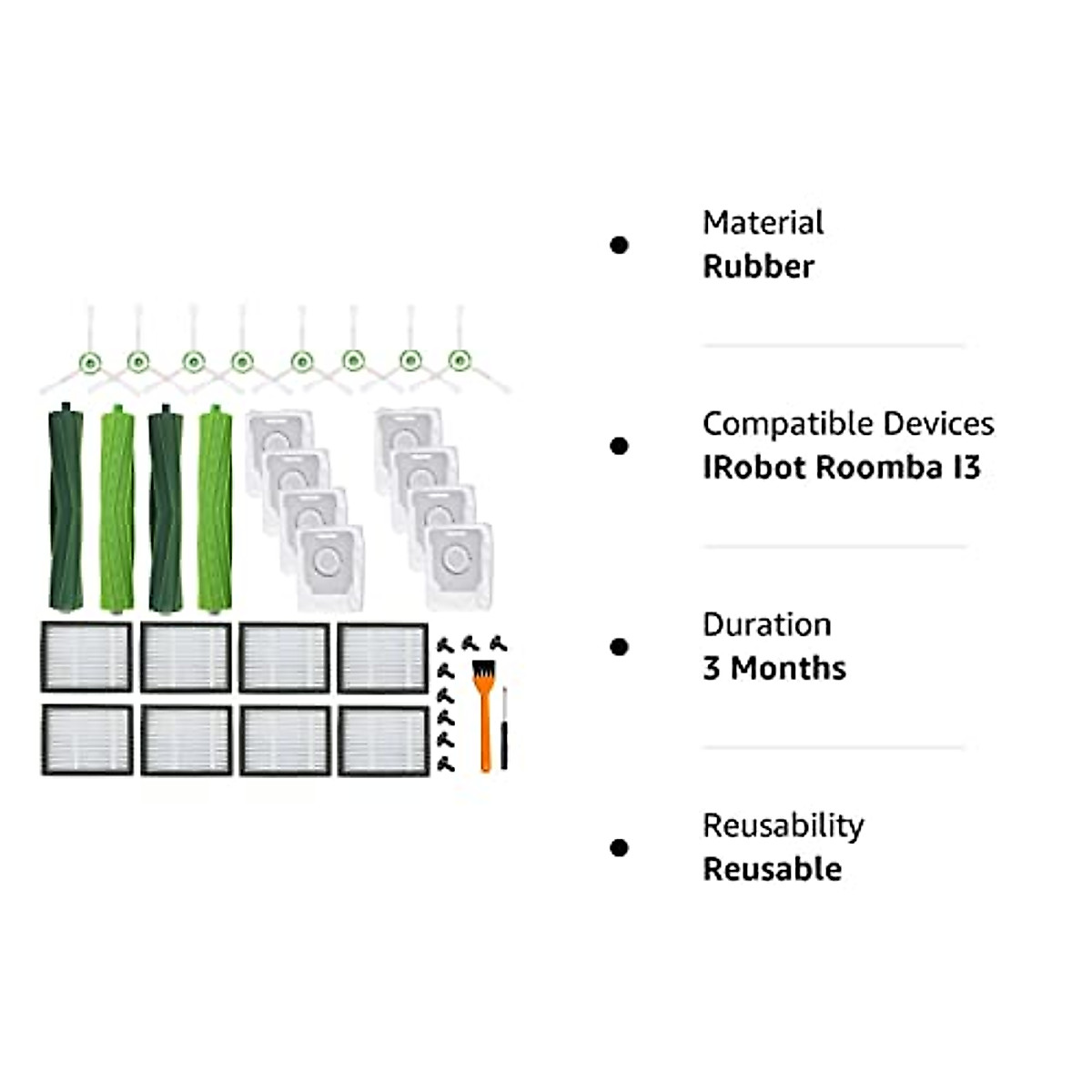 Material
Rubber

Compatible Devices
IRobot Roomba I3

Duration
3 Months

Reusability
Reusable