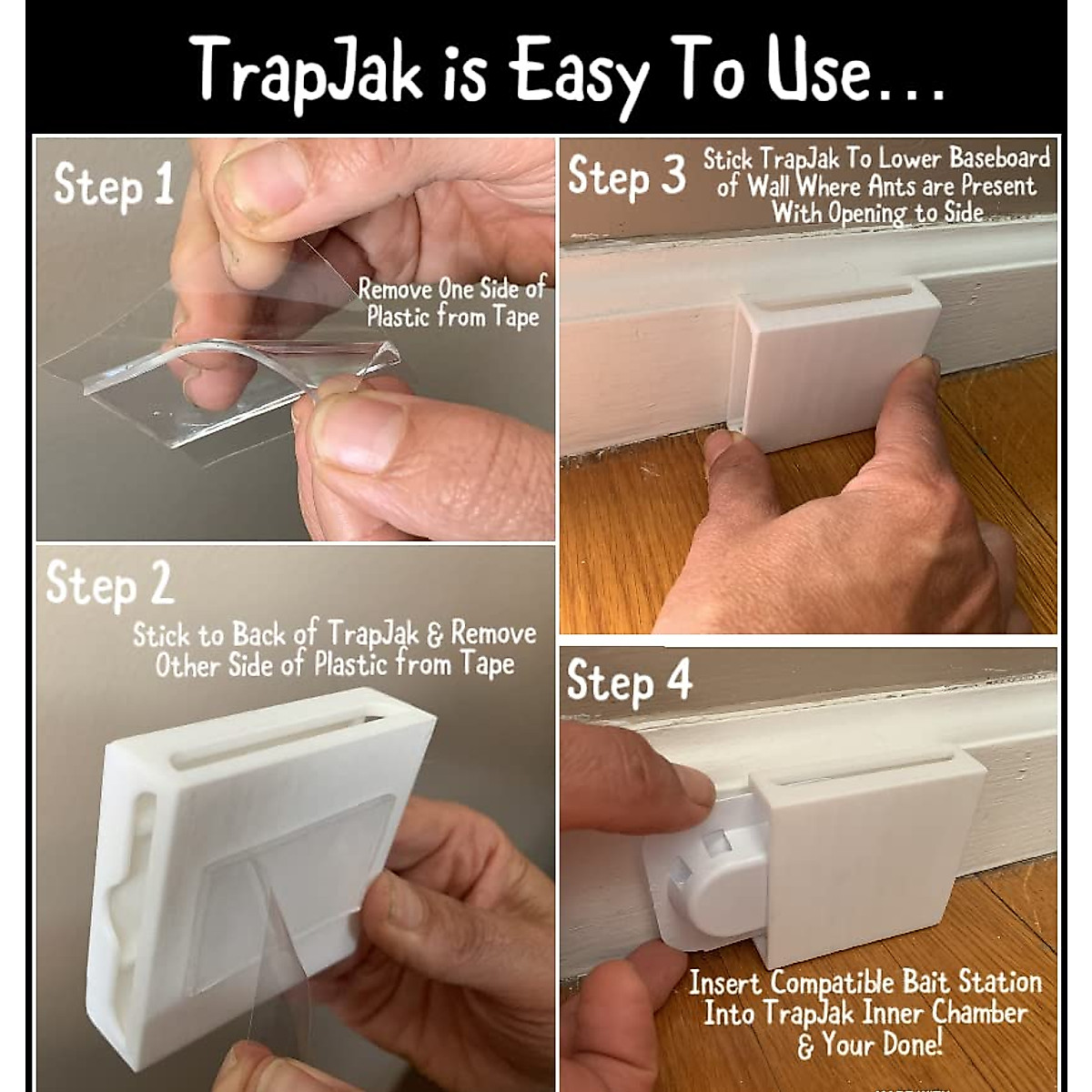 TrapJak is Easy To Use...

Step 1

Remove One Side of Plastic from Tape

Step 2

Stick to Back of TrapJak & Remove Other Side of Plastic from Tape

Step 3

Stick TrapJak To Lower Baseboard of Wall Where Ants are Present With Opening to Side

Step 4

Insert Compatible Bait Station Into TrapJak Inner Chamber & Your Done!