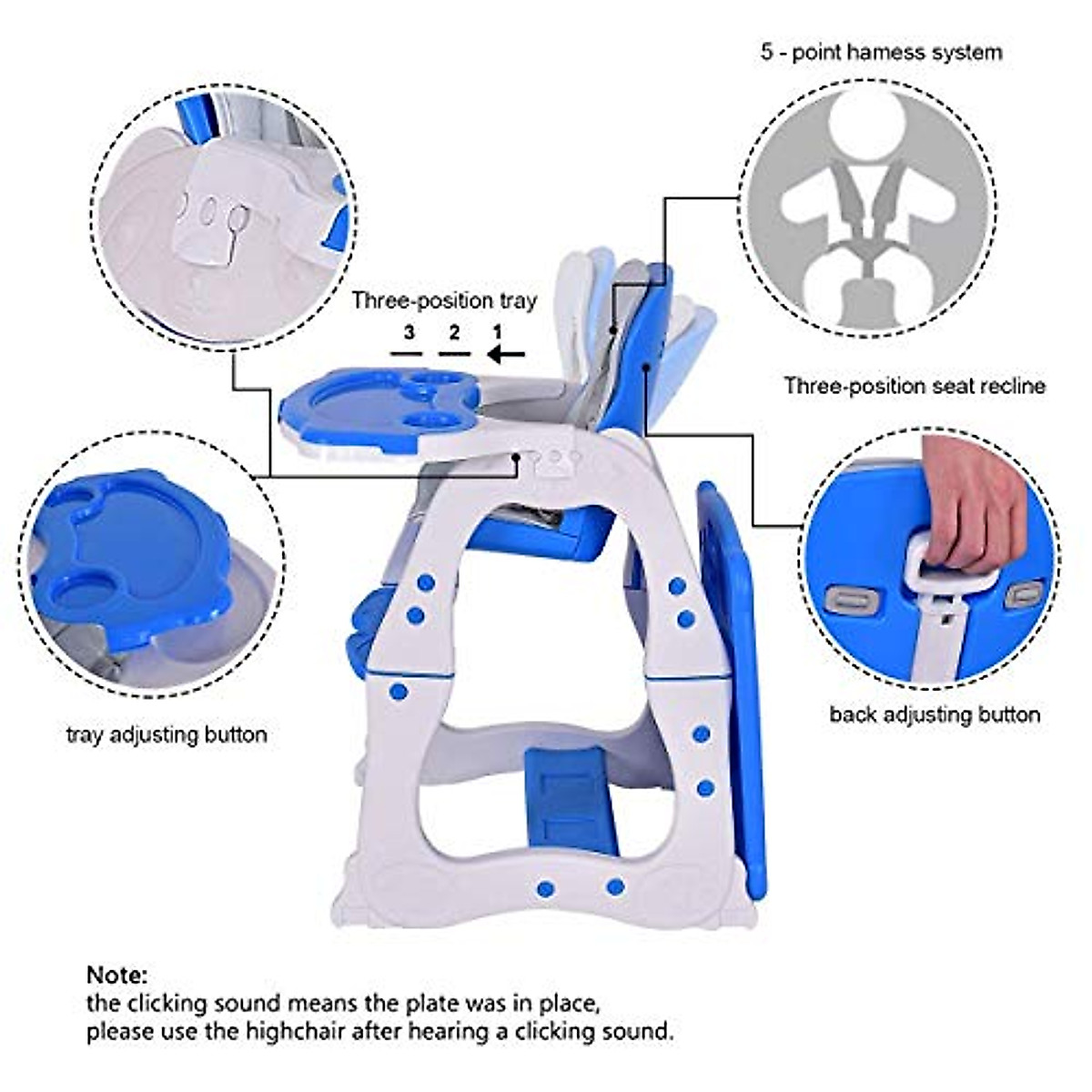 5 - point hamess system

Three-position tray

3 2 1

Three-position seat recline

tray adjusting button

back adjusting button

Note:
the clicking sound means the plate was in place, please use the highchair after hearing a clicking sound.