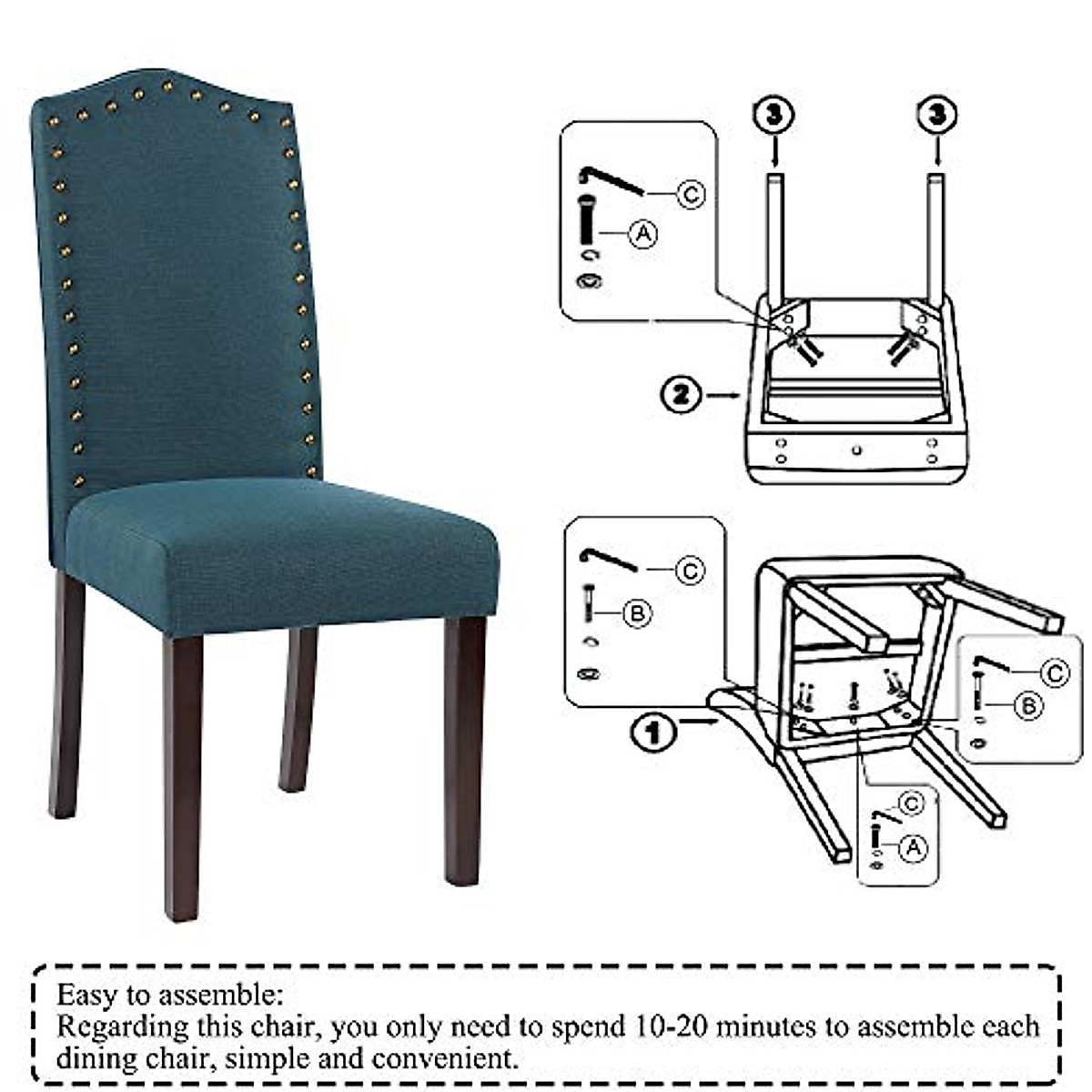 3
3
C
A
2
C
B
C
B
1
C
A

Easy to assemble:
Regarding this chair, you only need to spend 10-20 minutes to assemble each dining chair, simple and convenient.