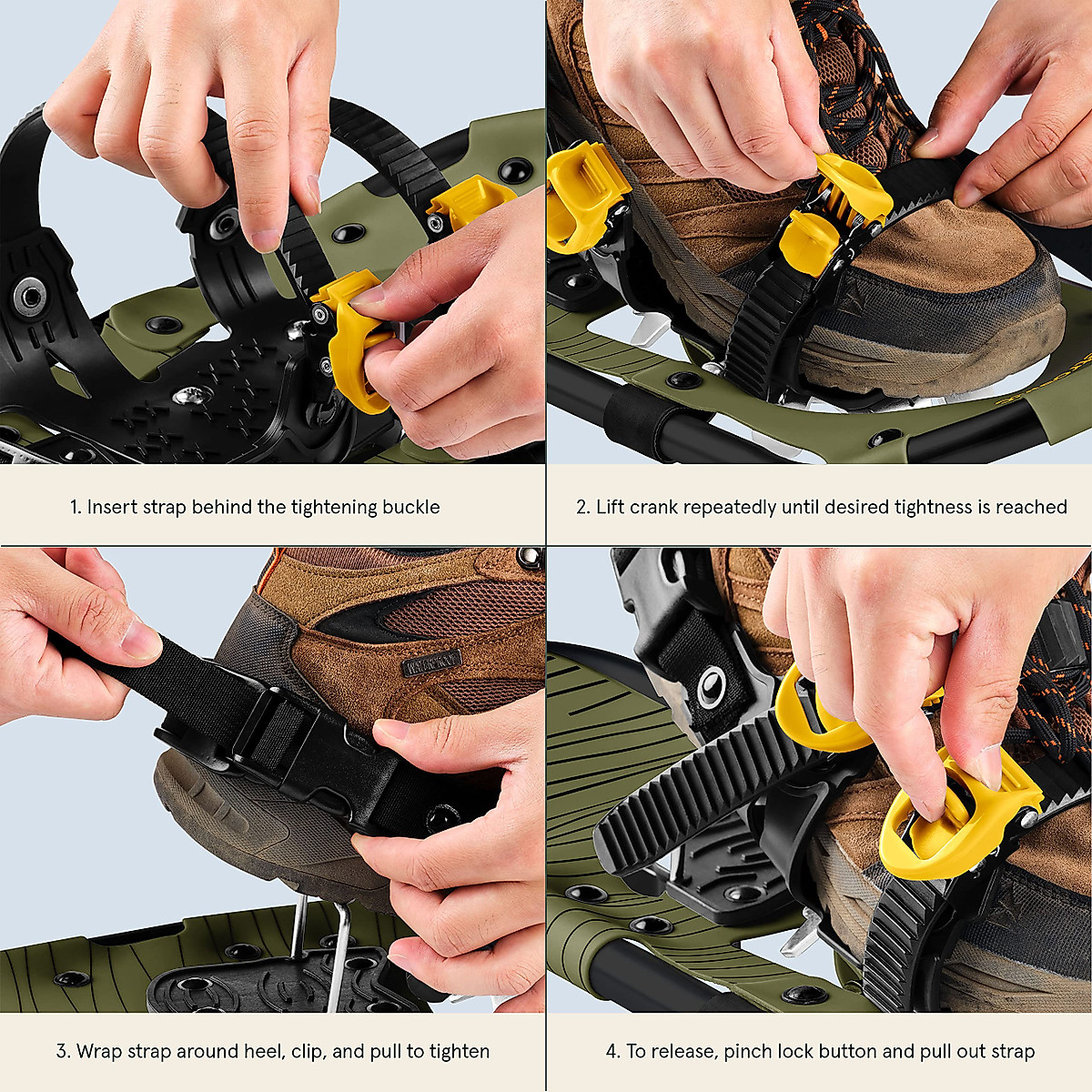 1. Insert strap behind the tightening buckle

2. Lift crank repeatedly until desired tightness is reached

3. Wrap strap around heel, clip, and pull to tighten

4. To release, pinch lock button and pull out strap