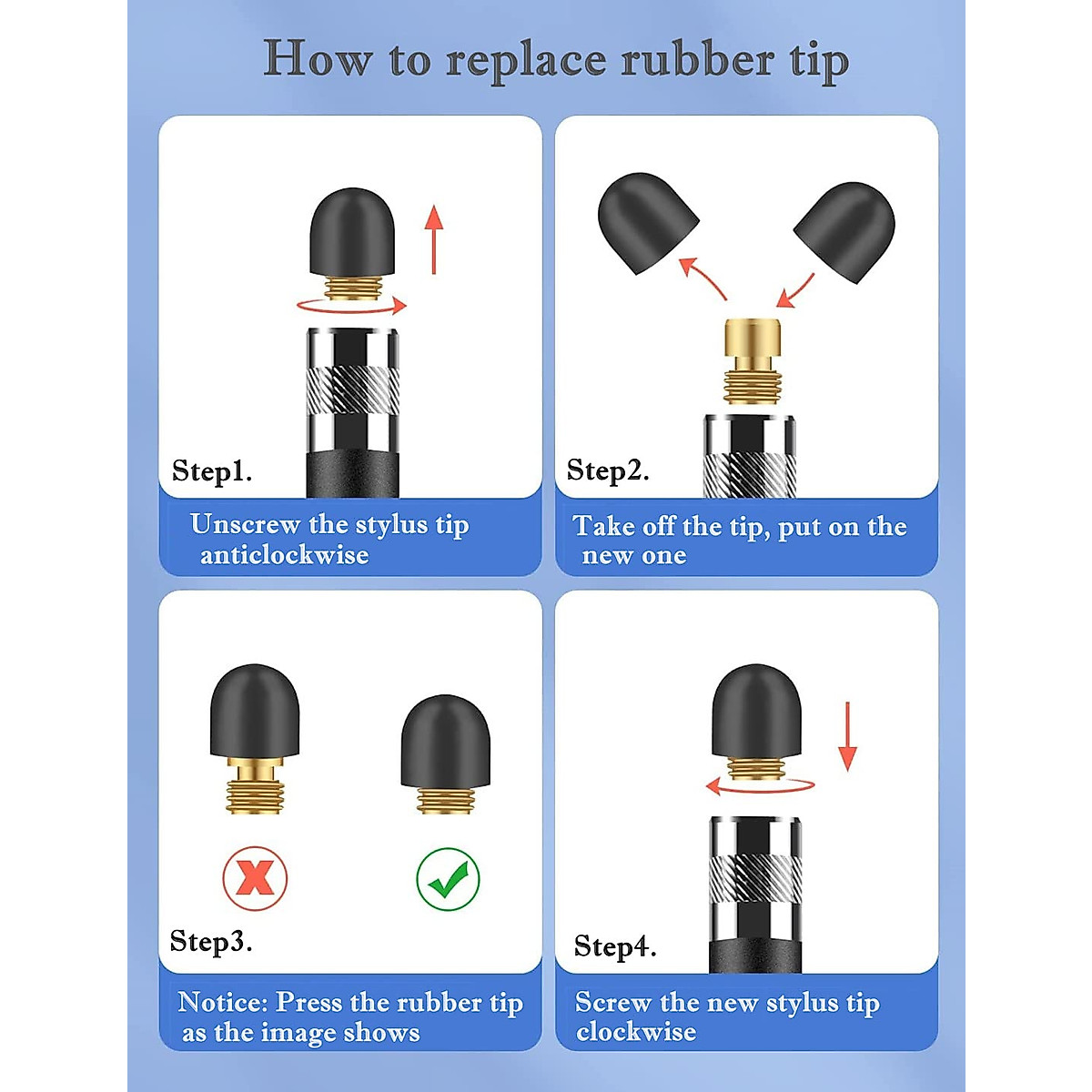 How to replace rubber tip

Step1.

Unscrew the stylus tip anticlockwise

Step2.

Take off the tip, put on the new one

Step3.

Notice: Press the rubber tip as the image shows

Step4.

Screw the new stylus tip clockwise