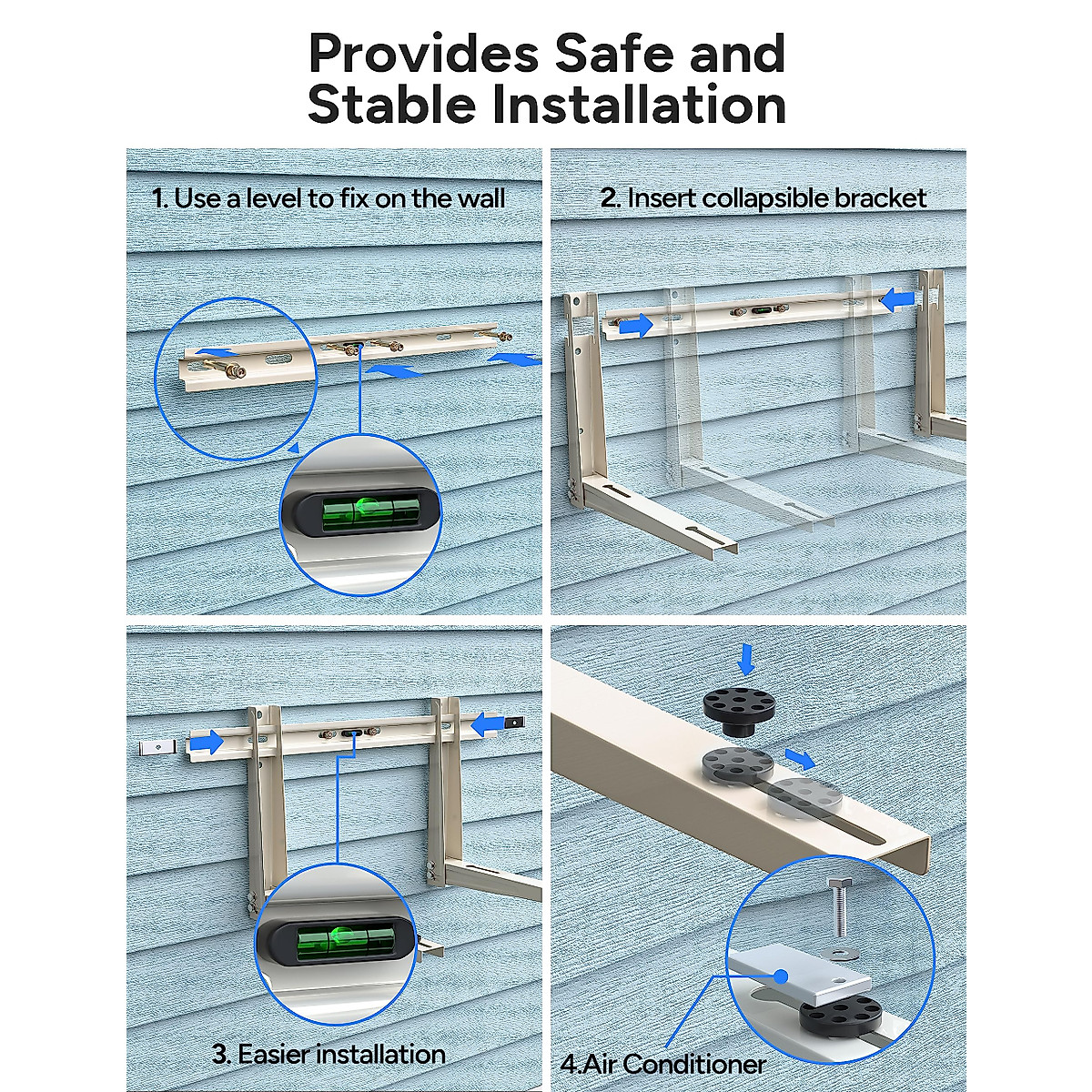 Provides Safe and Stable Installation

1. Use a level to fix on the wall

2. Insert collapsible bracket

3. Easier installation

4.Air Conditioner