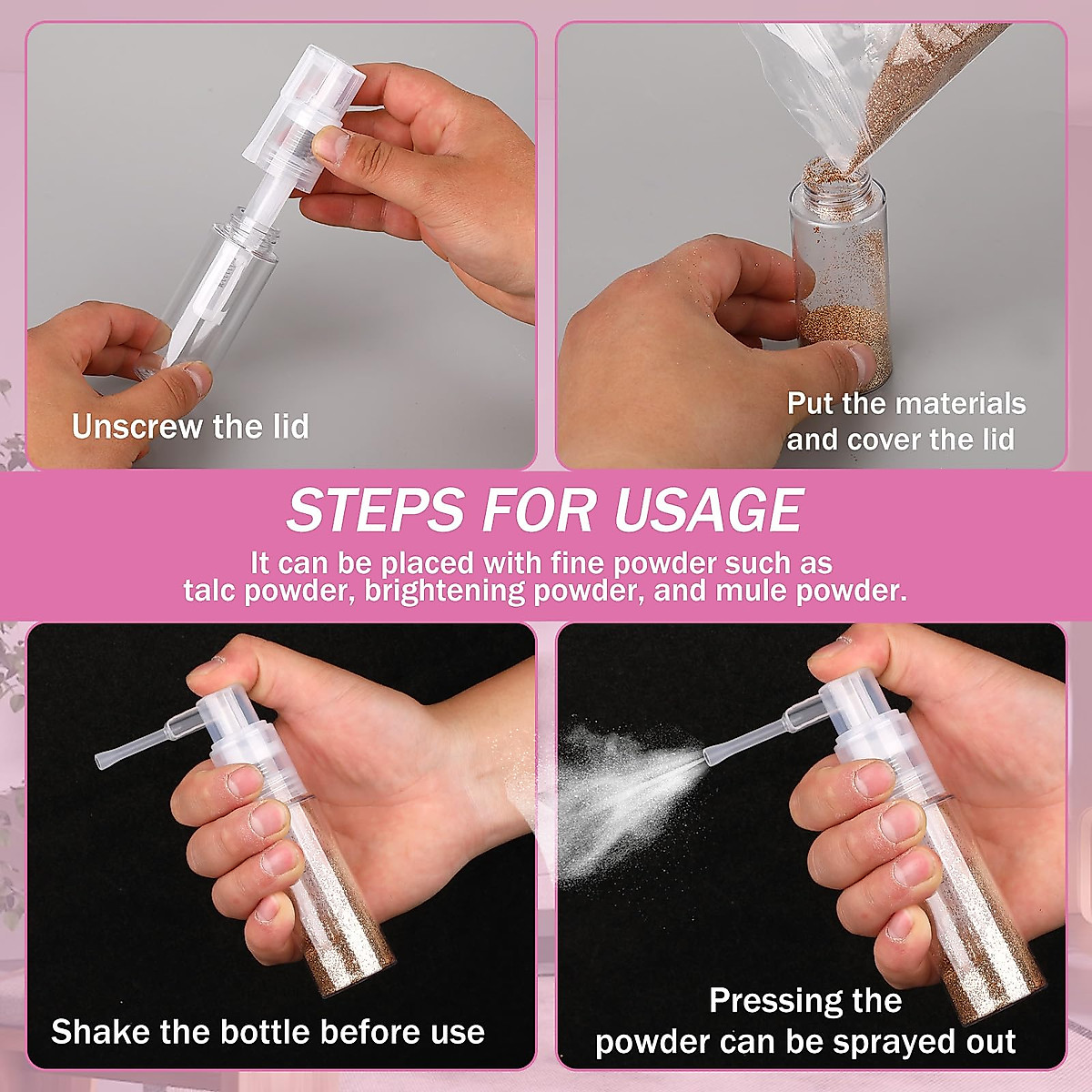 Unscrew the lid

Put the materials and cover the lid

STEPS FOR USAGE

It can be placed with fine powder such as talc powder, brightening powder, and mule powder.

Shake the bottle before use

Pressing the powder can be sprayed out