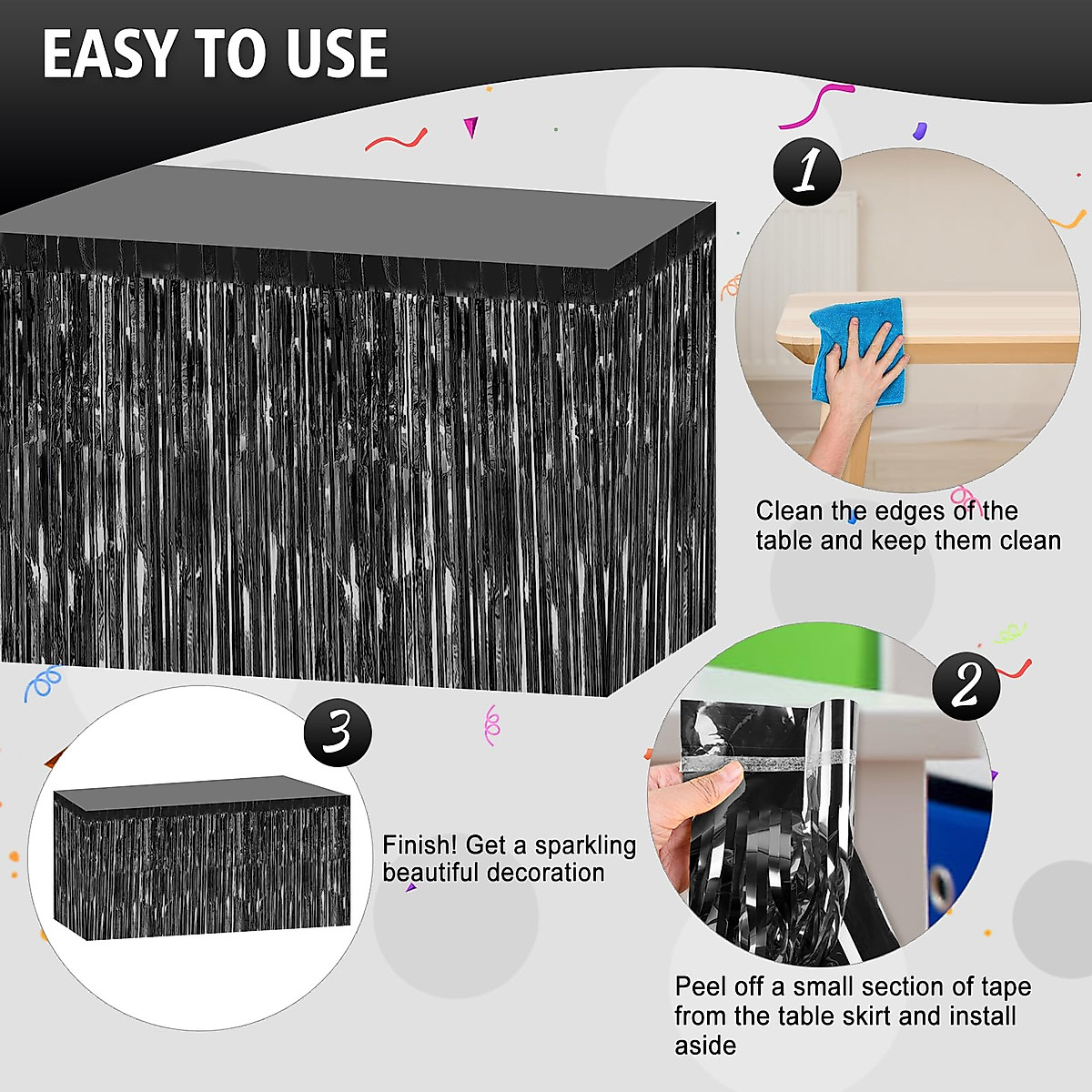 EASY TO USE

1

Clean the edges of the table and keep them clean

2

Peel off a small section of tape from the table skirt and install aside

3

Finish! Get a sparkling beautiful decoration