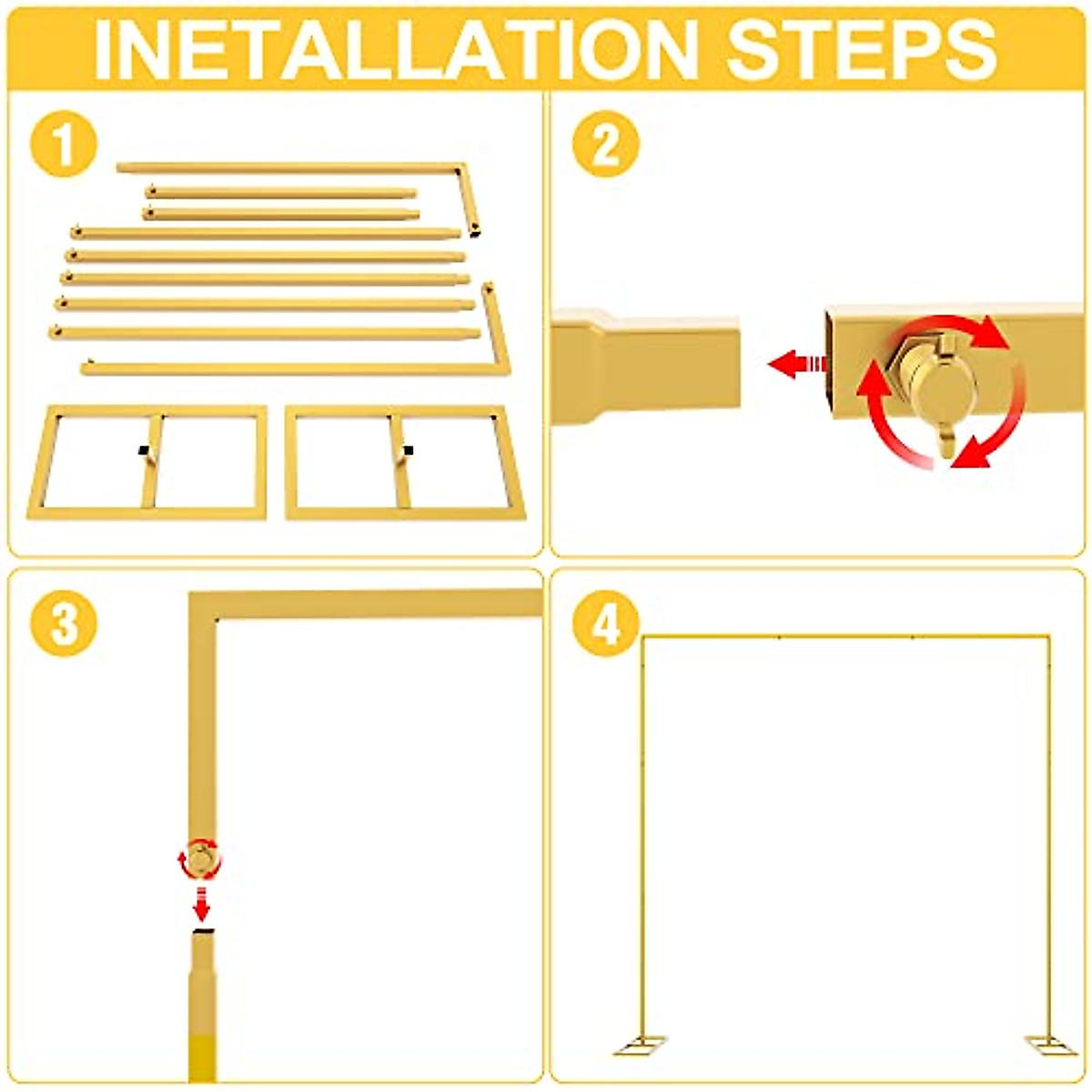 INETALLATION STEPS

1

2

3

4