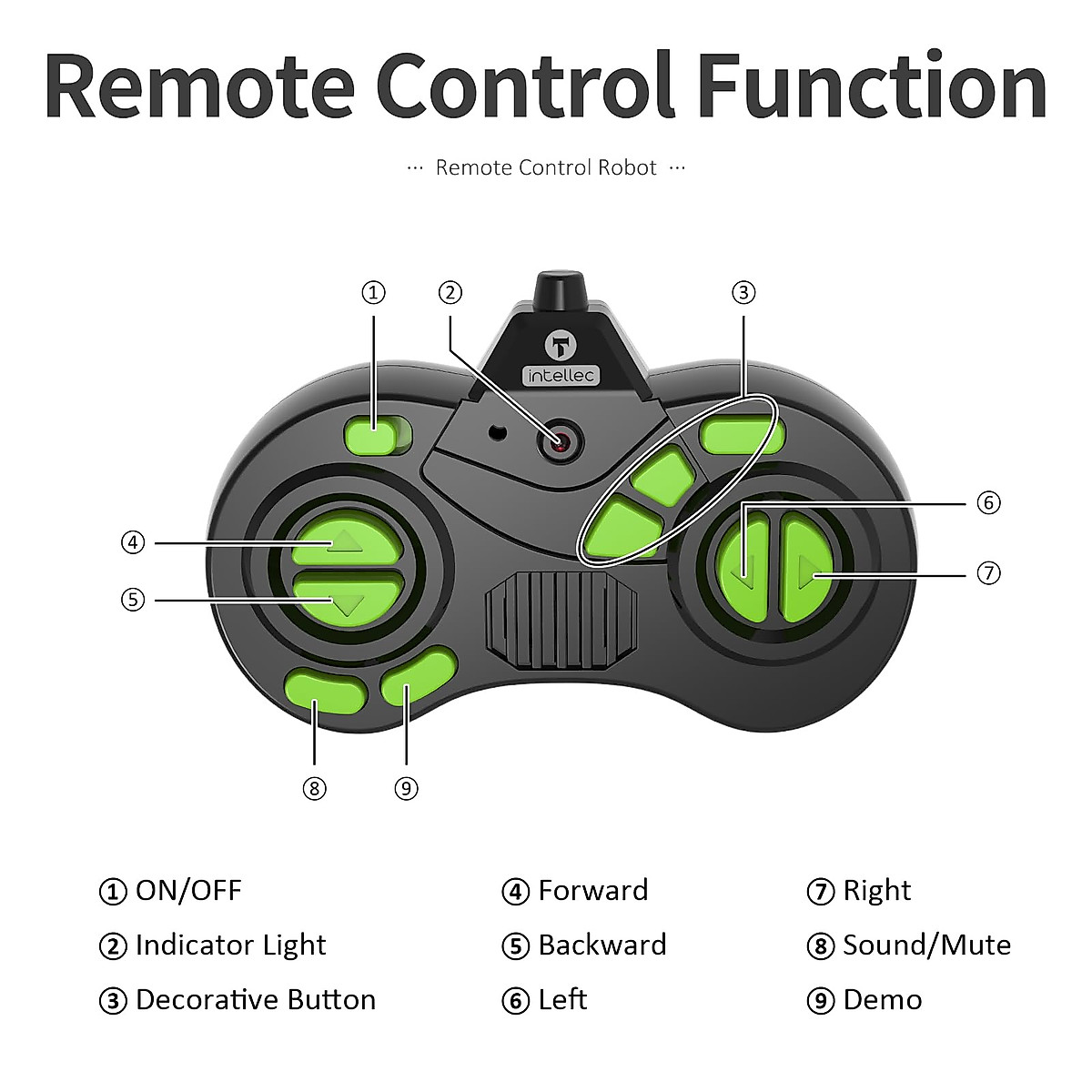 Remote Control Function

··· Remote Control Robot ···

①

②

③

intellec

④

⑤

⑥

⑦

⑧

⑨

① ON/OFF
② Indicator Light
③ Decorative Button

④ Forward
⑤ Backward
⑥ Left

⑦ Right
⑧ Sound/Mute
⑨ Demo