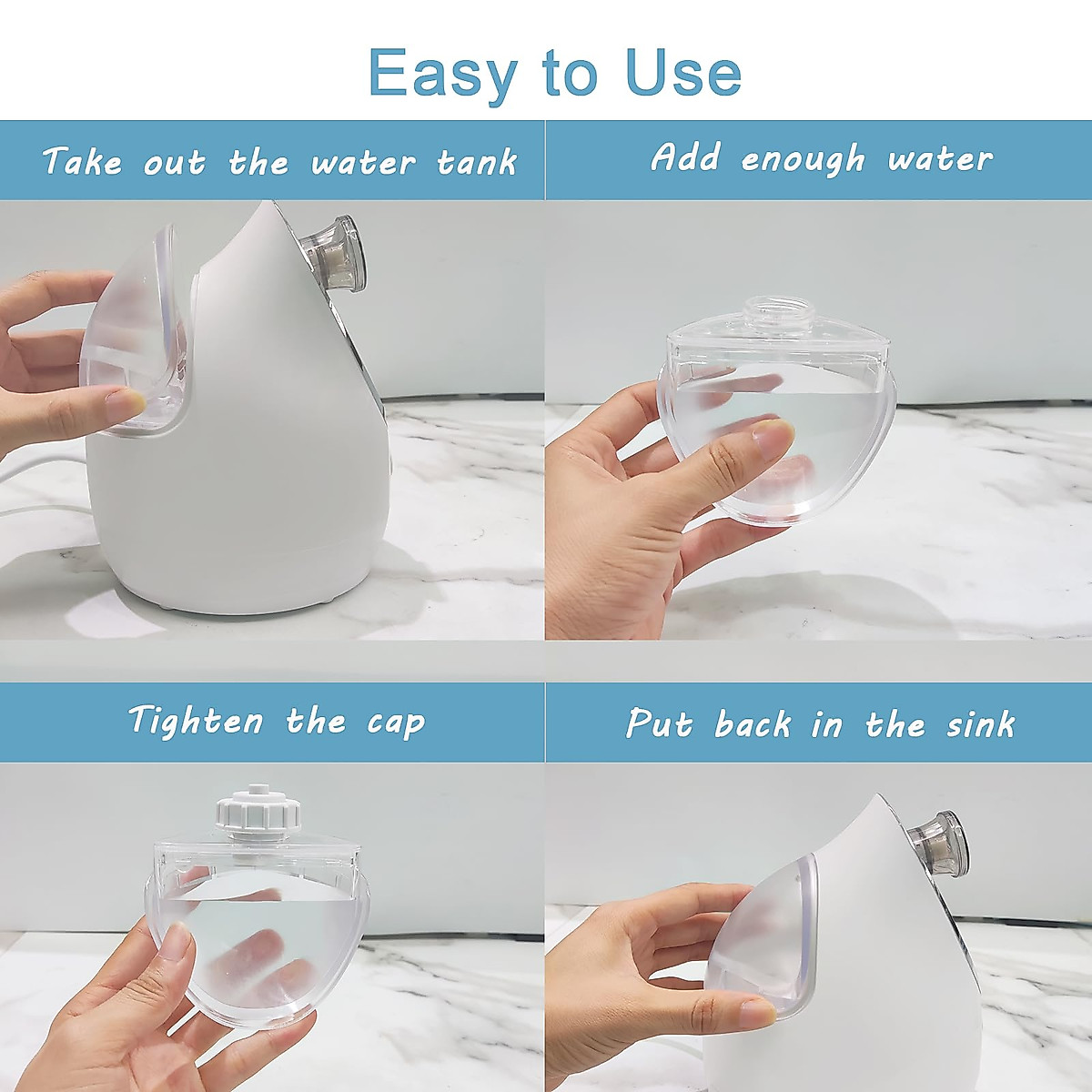 Easy to Use

Take out the water tank

Add enough water

Tighten the cap

Put back in the sink