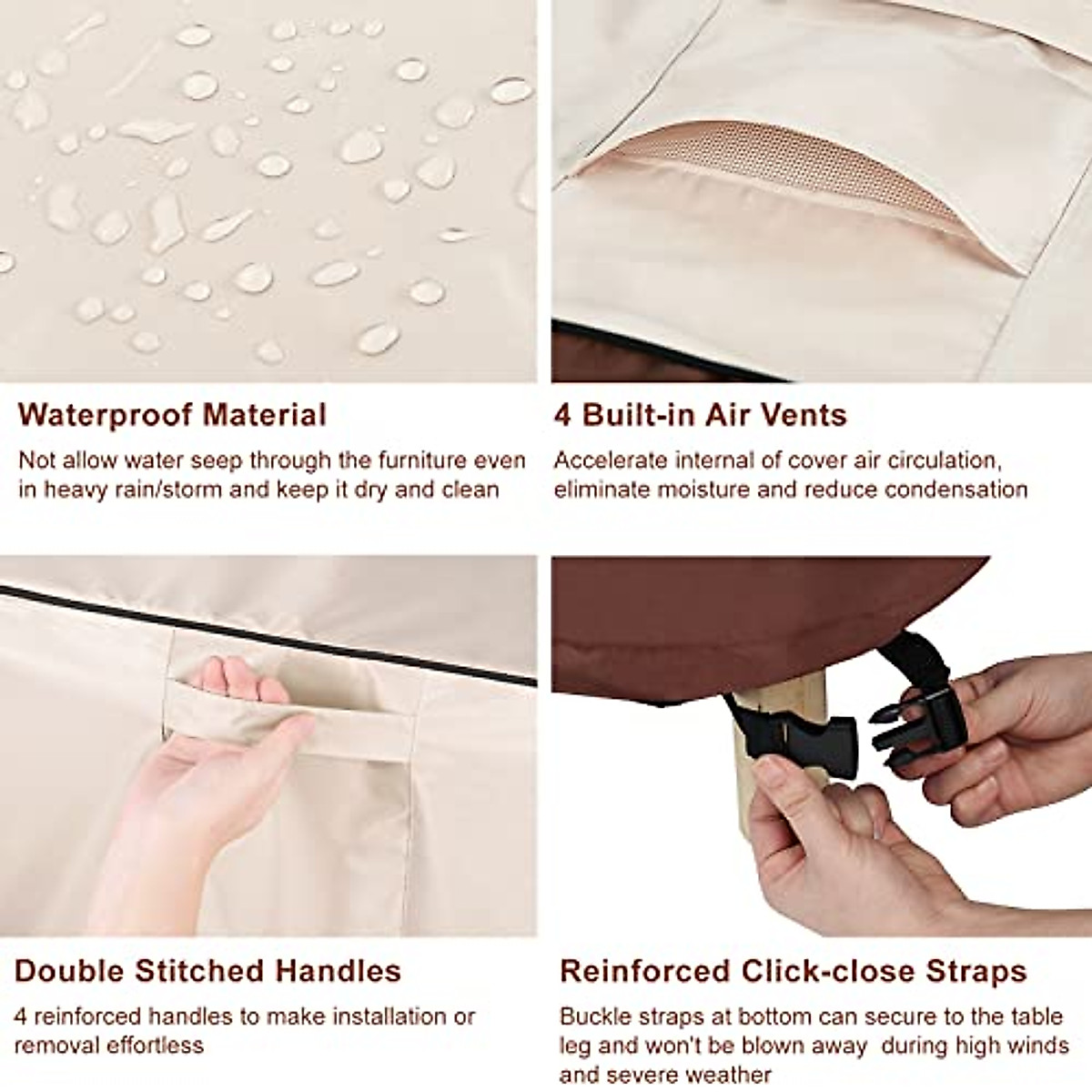 Waterproof Material

Not allow water seep through the furniture even in heavy rain/storm and keep it dry and clean

4 Built-in Air Vents

Accelerate internal of cover air circulation, eliminate moisture and reduce condensation

Double Stitched Handles

4 reinforced handles to make installation or removal effortless

Reinforced Click-close Straps

Buckle straps at bottom can secure to the table leg and won't be blown away during high winds and severe weather