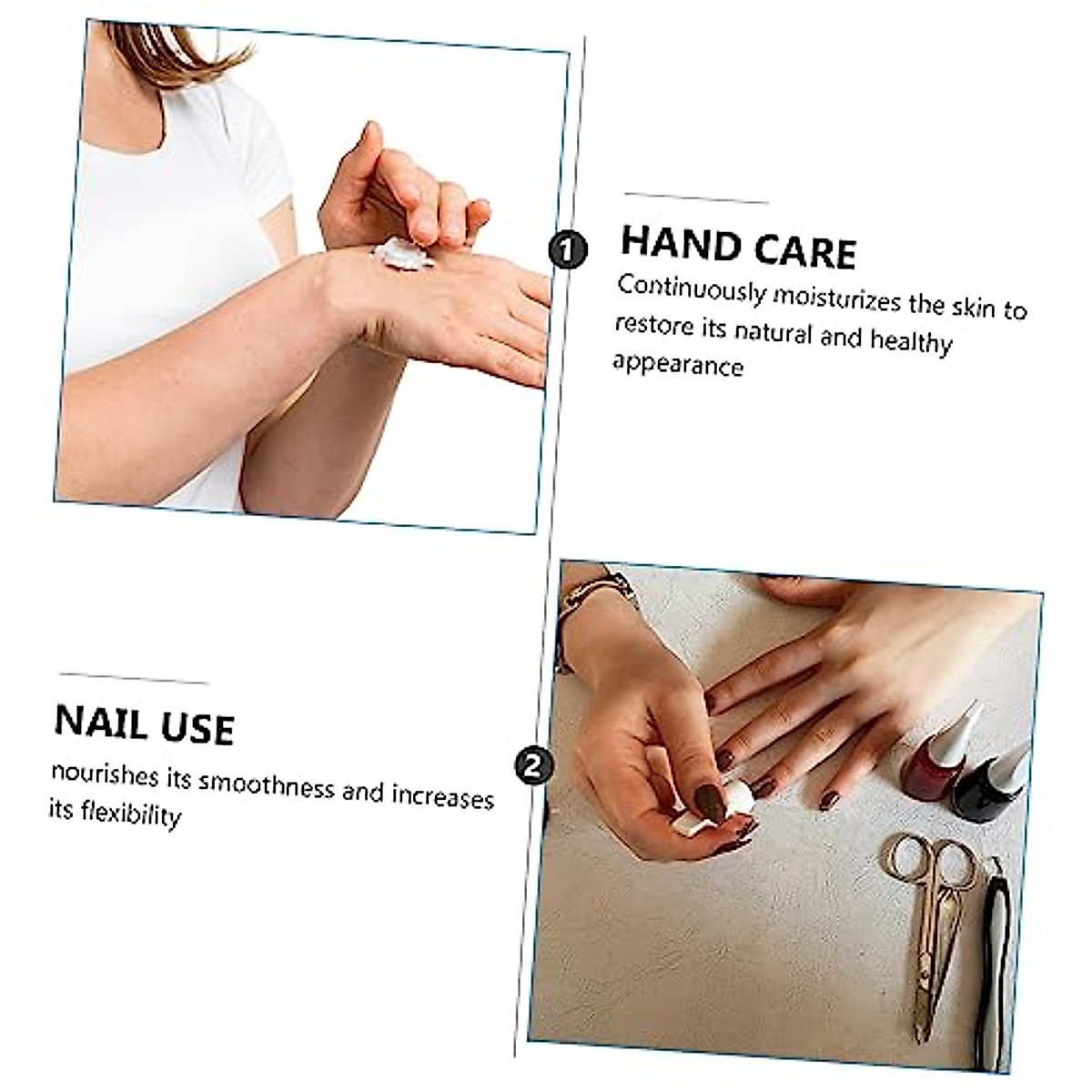 1

HAND CARE

Continuously moisturizes the skin to restore its natural and healthy appearance

NAIL USE

nourishes its smoothness and increases its flexibility

2