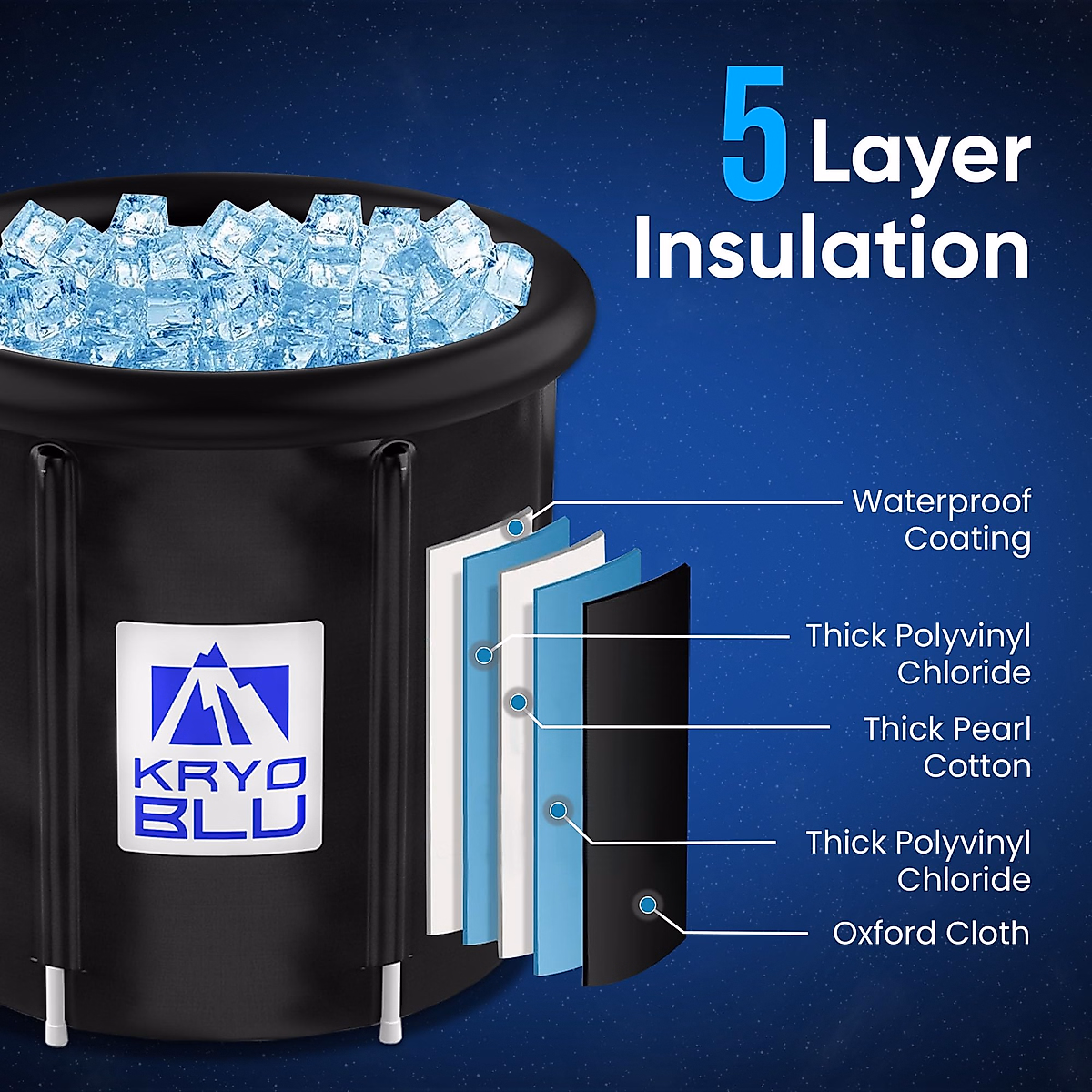 5 Layer Insulation

KRYO BLU

Waterproof Coating

Thick Polyvinyl Chloride

Thick Pearl Cotton

Thick Polyvinyl Chloride

Oxford Cloth