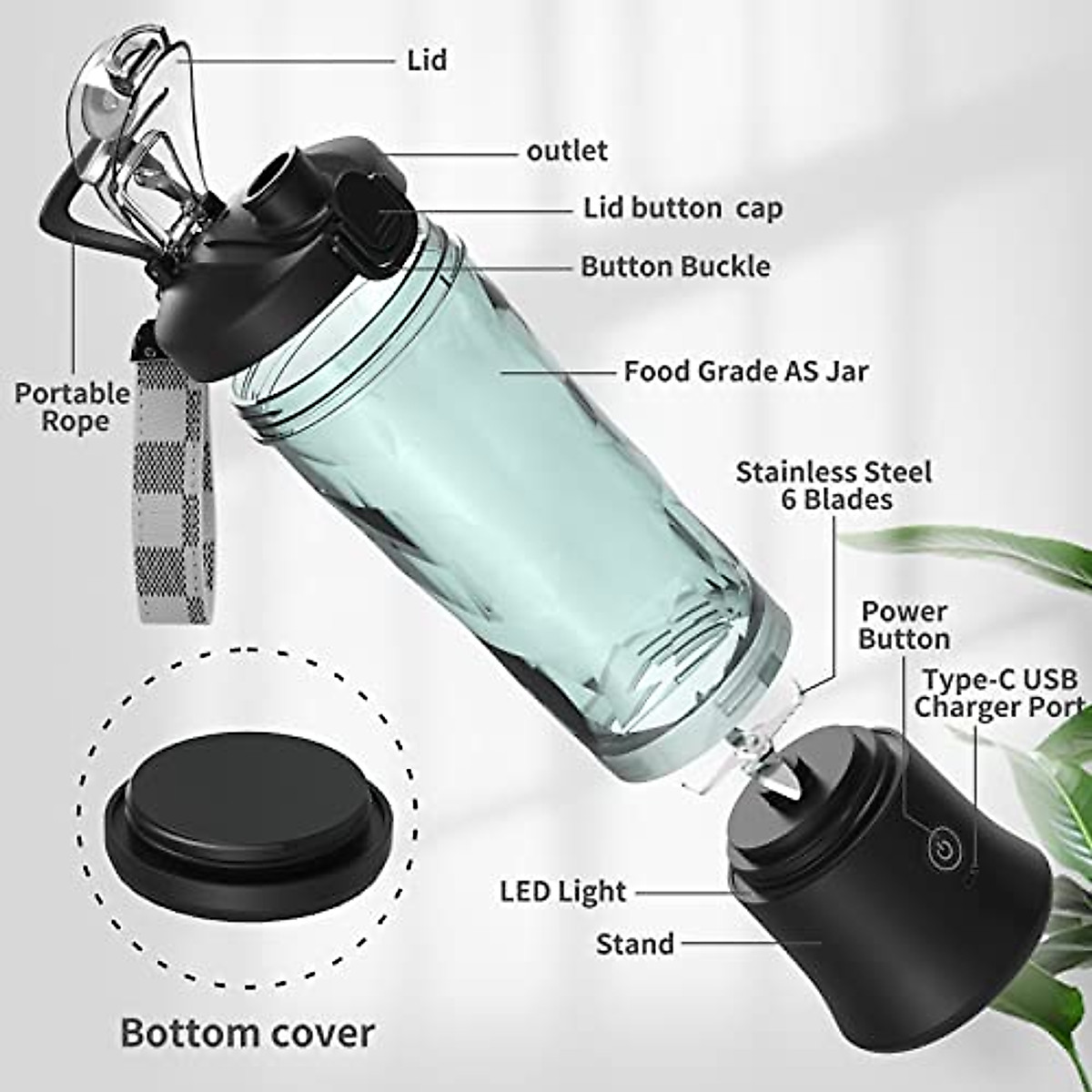 Lid

outlet

Lid button cap

Button Buckle

Portable Rope

Food Grade AS Jar

Stainless Steel 6 Blades

Power Button

Type-C USB Charger Port

LED Light

Stand

Bottom cover