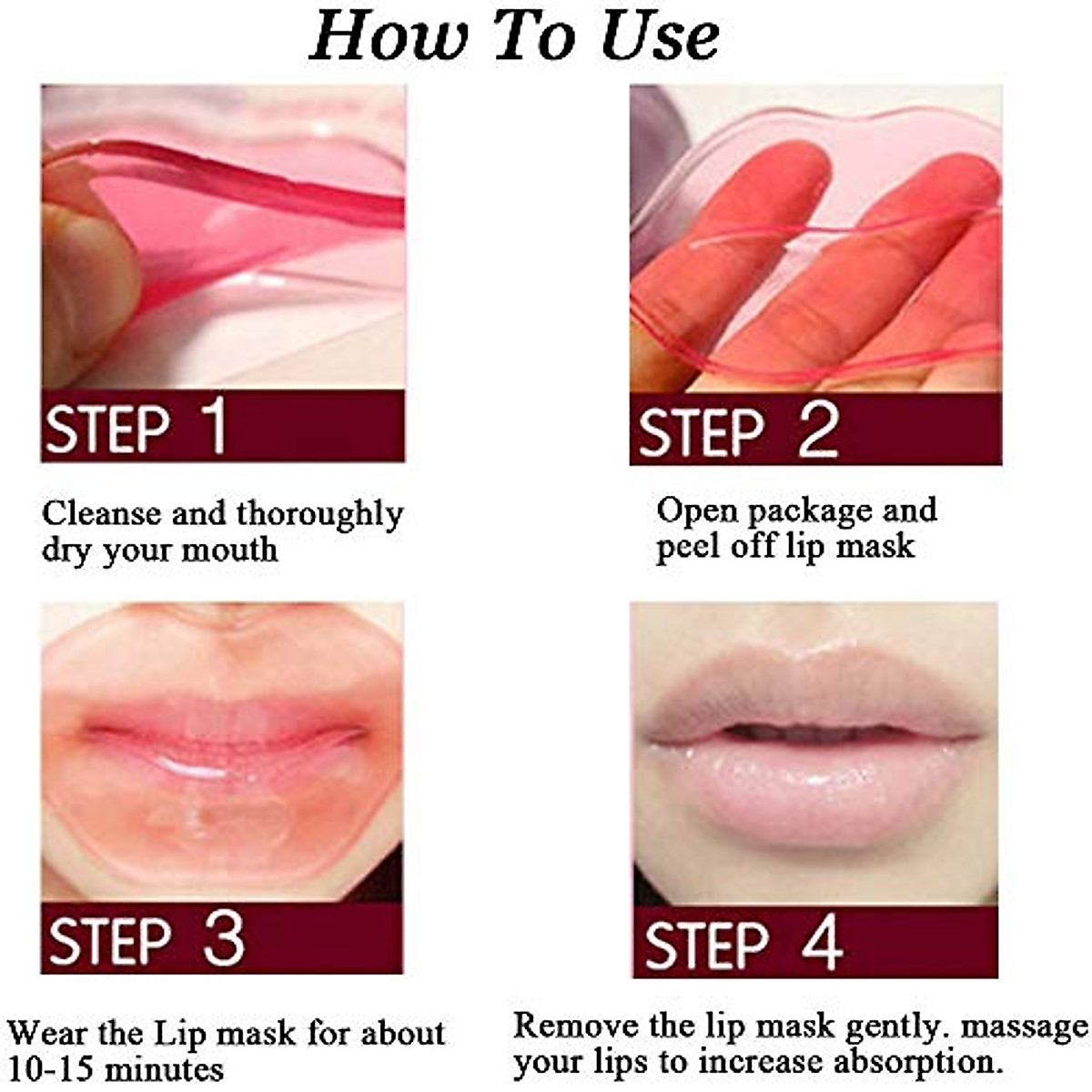 How To Use

STEP 1

Cleanse and thoroughly dry your mouth

STEP 2

Open package and peel off lip mask

STEP 3

Wear the Lip mask for about 10-15 minutes

STEP 4

Remove the lip mask gently. massage your lips to increase absorption.