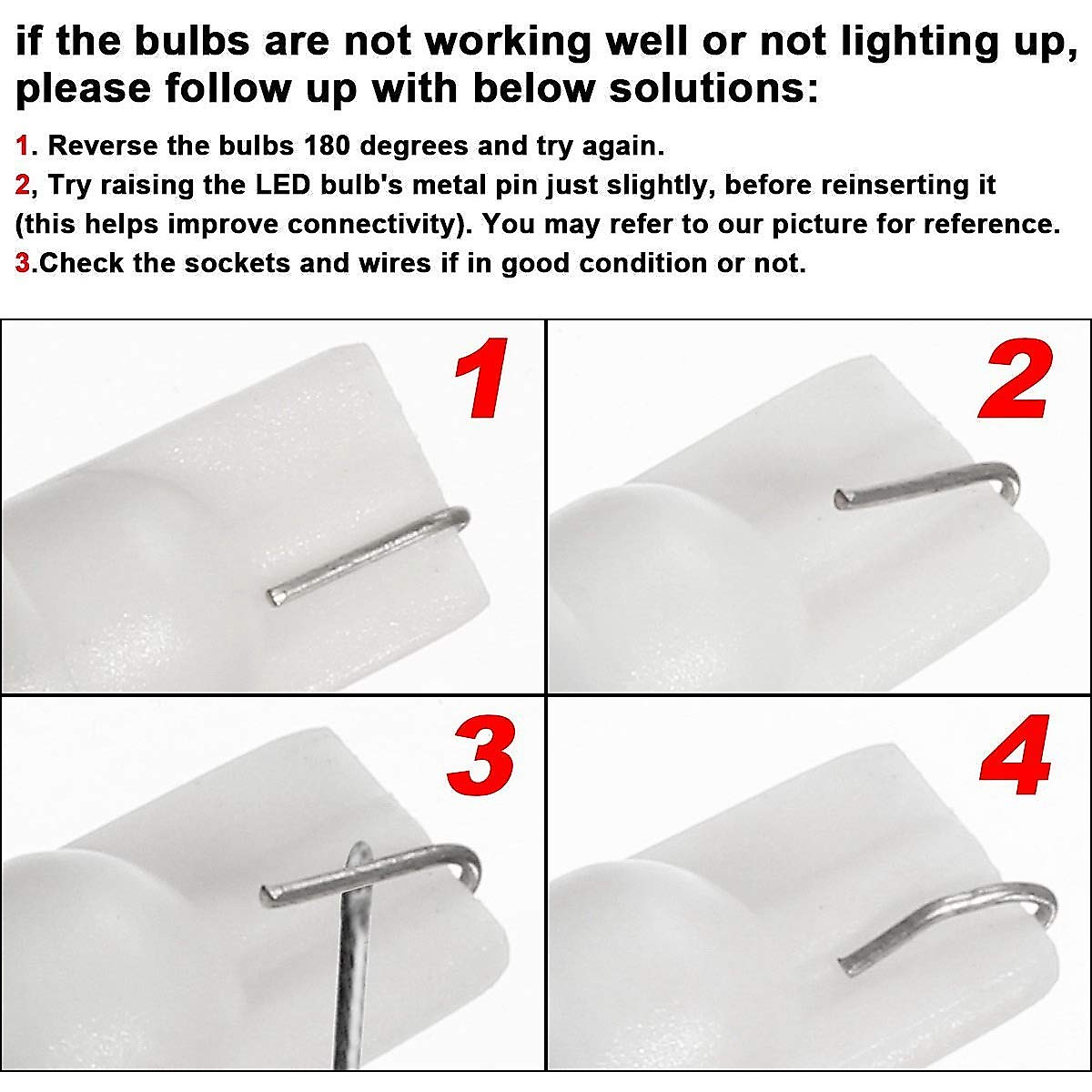 if the bulbs are not working well or not lighting up, please follow up with below solutions:

1. Reverse the bulbs 180 degrees and try again.

2, Try raising the LED bulb's metal pin just slightly, before reinserting it (this helps improve connectivity). You may refer to our picture for reference.

3.Check the sockets and wires if in good condition or not.

1

2

3

4