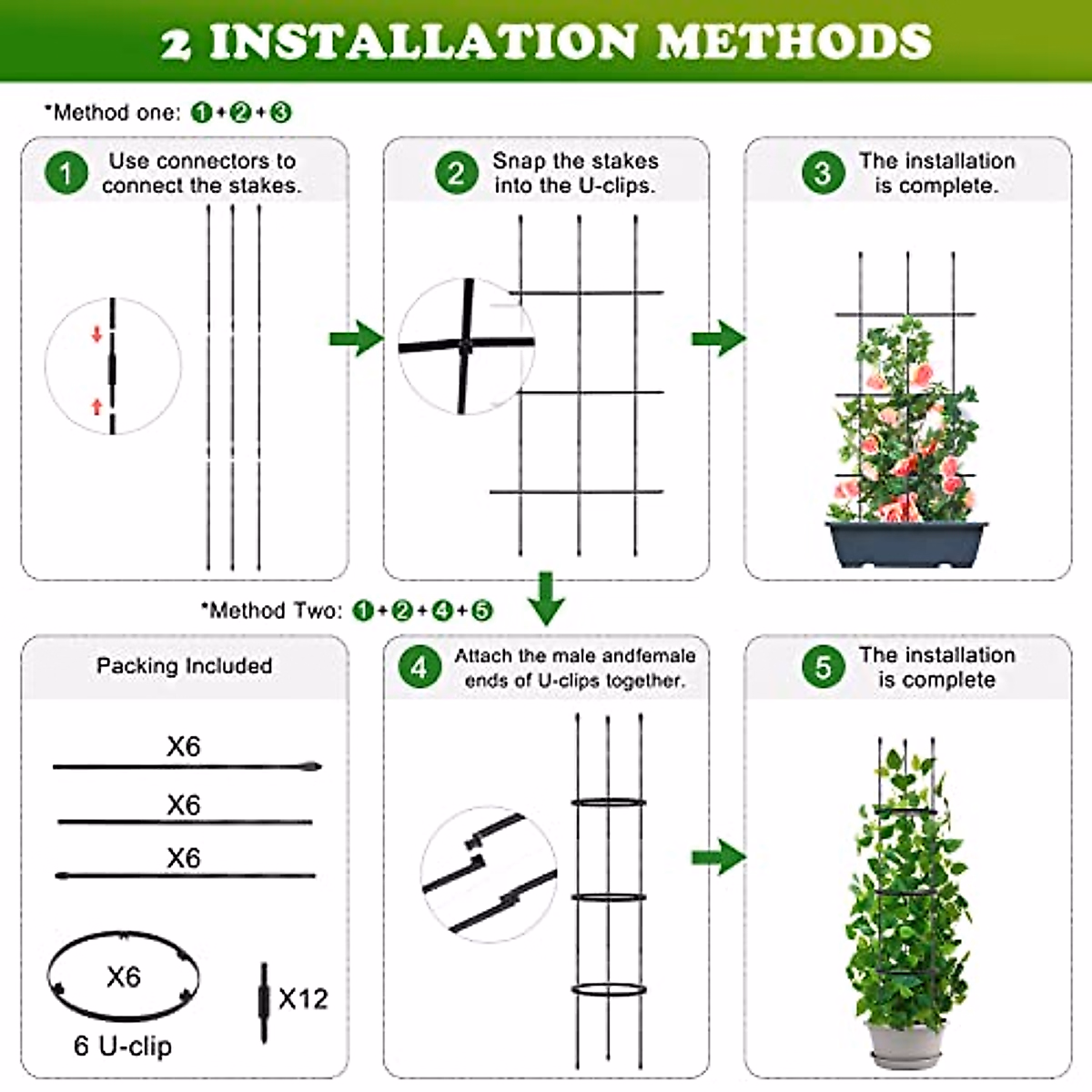 2 INSTALLATION METHODS

*Method one: 1+2+3

1 Use connectors to connect the stakes.

2 Snap the stakes into the U-clips.

3 The installation is complete.

*Method Two: 1+2+4+5

Packing Included

X6

X6

X6

X6

6 U-clip

X12

4 Attach the male andfemale ends of U-clips together.

5 The installation is complete