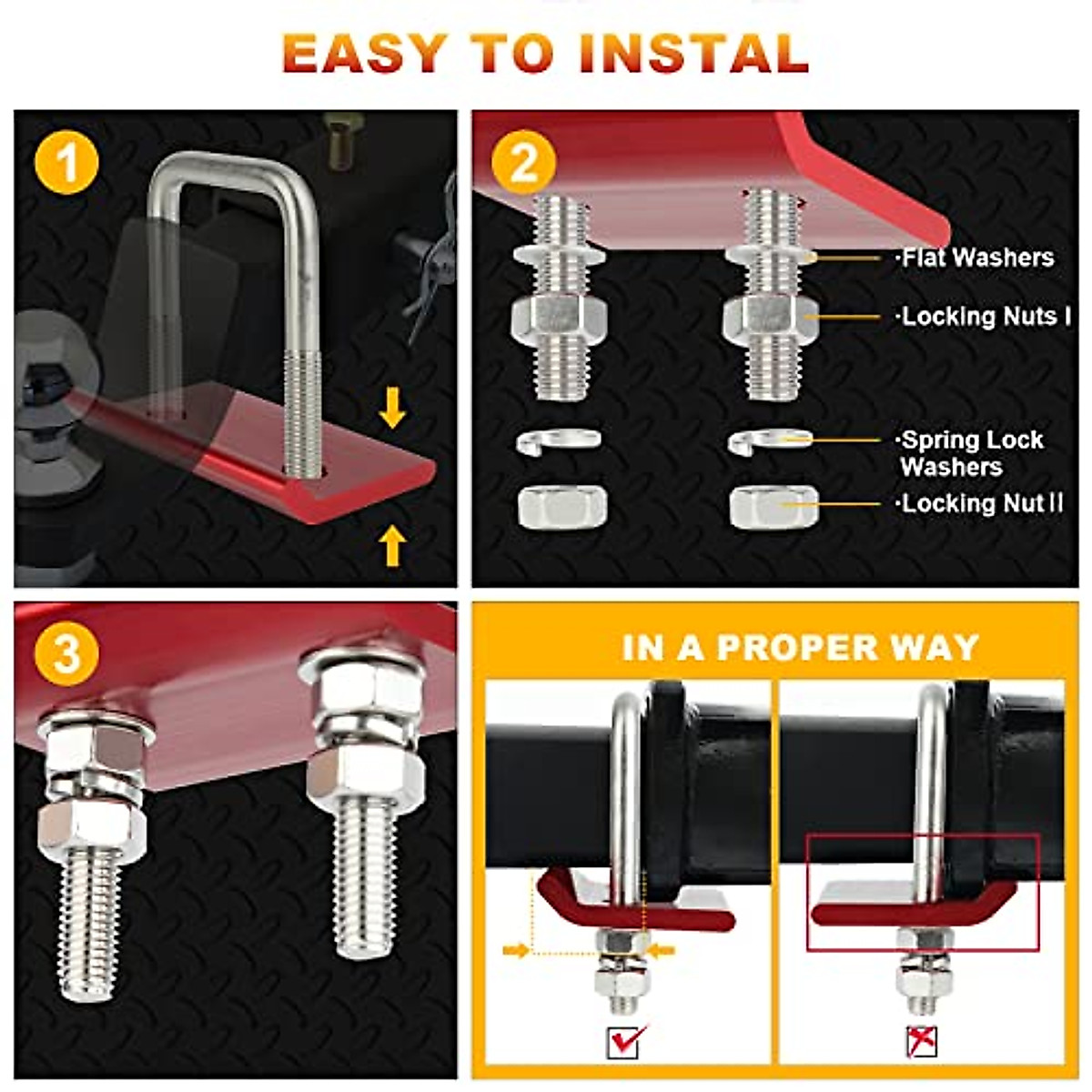 EASY TO INSTAL

1

2

·Flat Washers

·Locking Nuts I

·Spring Lock Washers

·Locking Nut II

3

IN A PROPER WAY