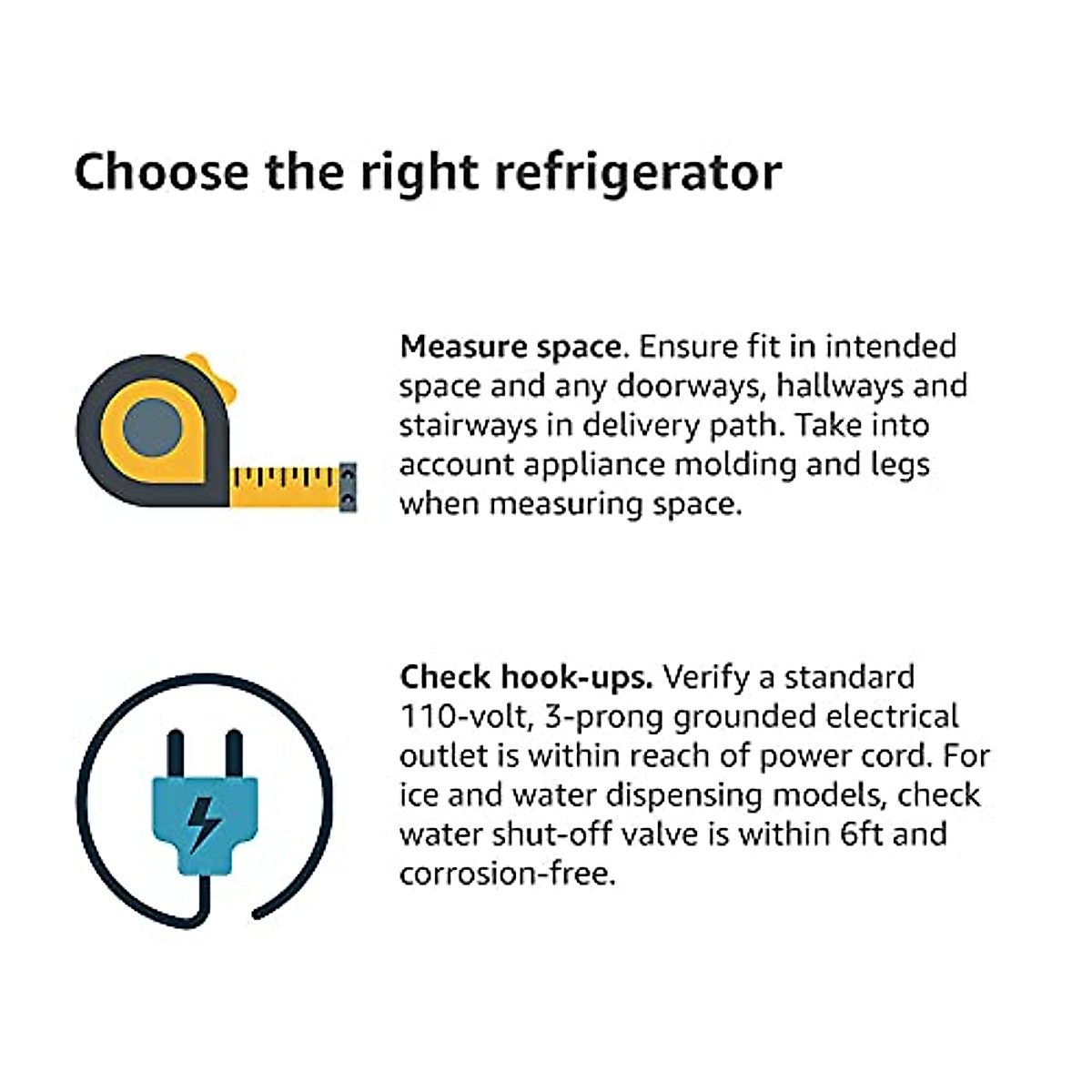 Choose the right refrigerator

Measure space. Ensure fit in intended space and any doorways, hallways and stairways in delivery path. Take into account appliance molding and legs when measuring space.

Check hook-ups. Verify a standard 110-volt, 3-prong grounded electrical outlet is within reach of power cord. For ice and water dispensing models, check water shut-off valve is within 6ft and corrosion-free.