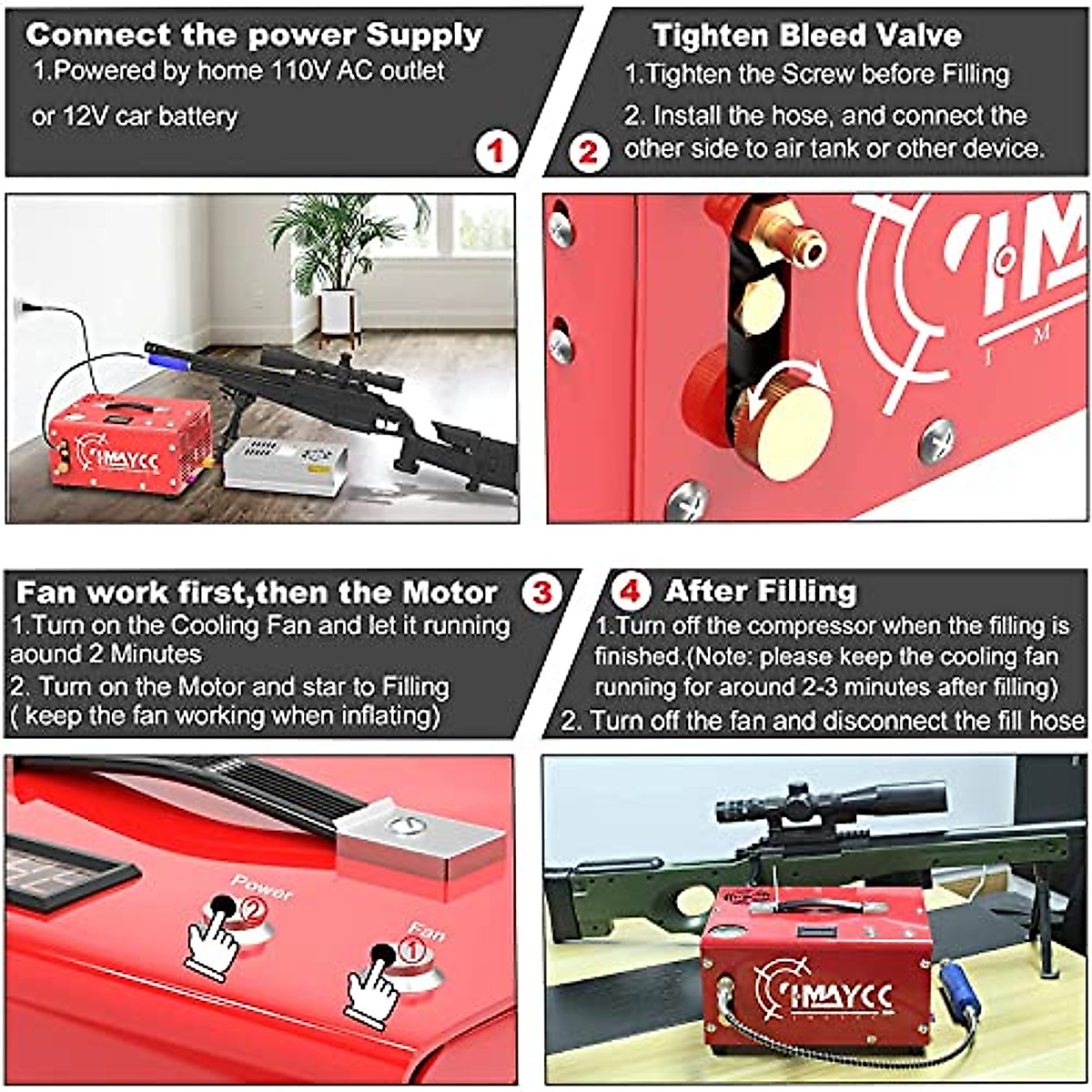 Connect the power Supply
1.Powered by home 110V AC outlet
or 12V car battery

1

Tighten Bleed Valve
1.Tighten the Screw before Filling
2. Install the hose, and connect the other side to air tank or other device.

2

IMAYCC

IM
I M

Fan work first,then the Motor

3

1.Turn on the Cooling Fan and let it running aound 2 Minutes
2. Turn on the Motor and star to Filling ( keep the fan working when inflating)

4 After Filling
1.Turn off the compressor when the filling is finished.(Note: please keep the cooling fan running for around 2-3 minutes after filling)
2. Turn off the fan and disconnect the fill hose

Power
2
Fan
1

IMAYCC