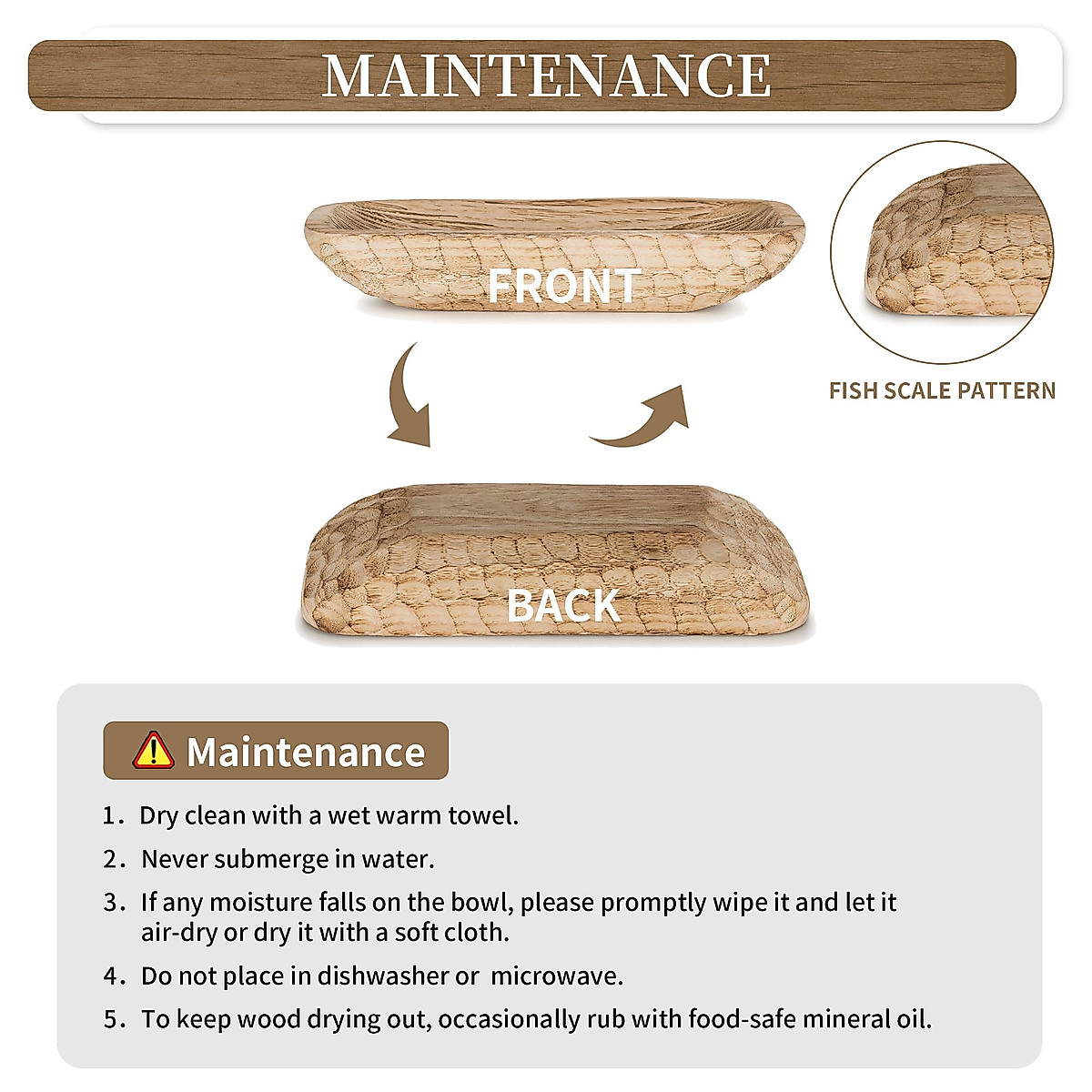 MAINTENANCE

FRONT

FISH SCALE PATTERN

BACK

Maintenance

1. Dry clean with a wet warm towel.

2. Never submerge in water.

3. If any moisture falls on the bowl, please promptly wipe it and let it air-dry or dry it with a soft cloth.

4. Do not place in dishwasher or microwave.

5. To keep wood drying out, occasionally rub with food-safe mineral oil.